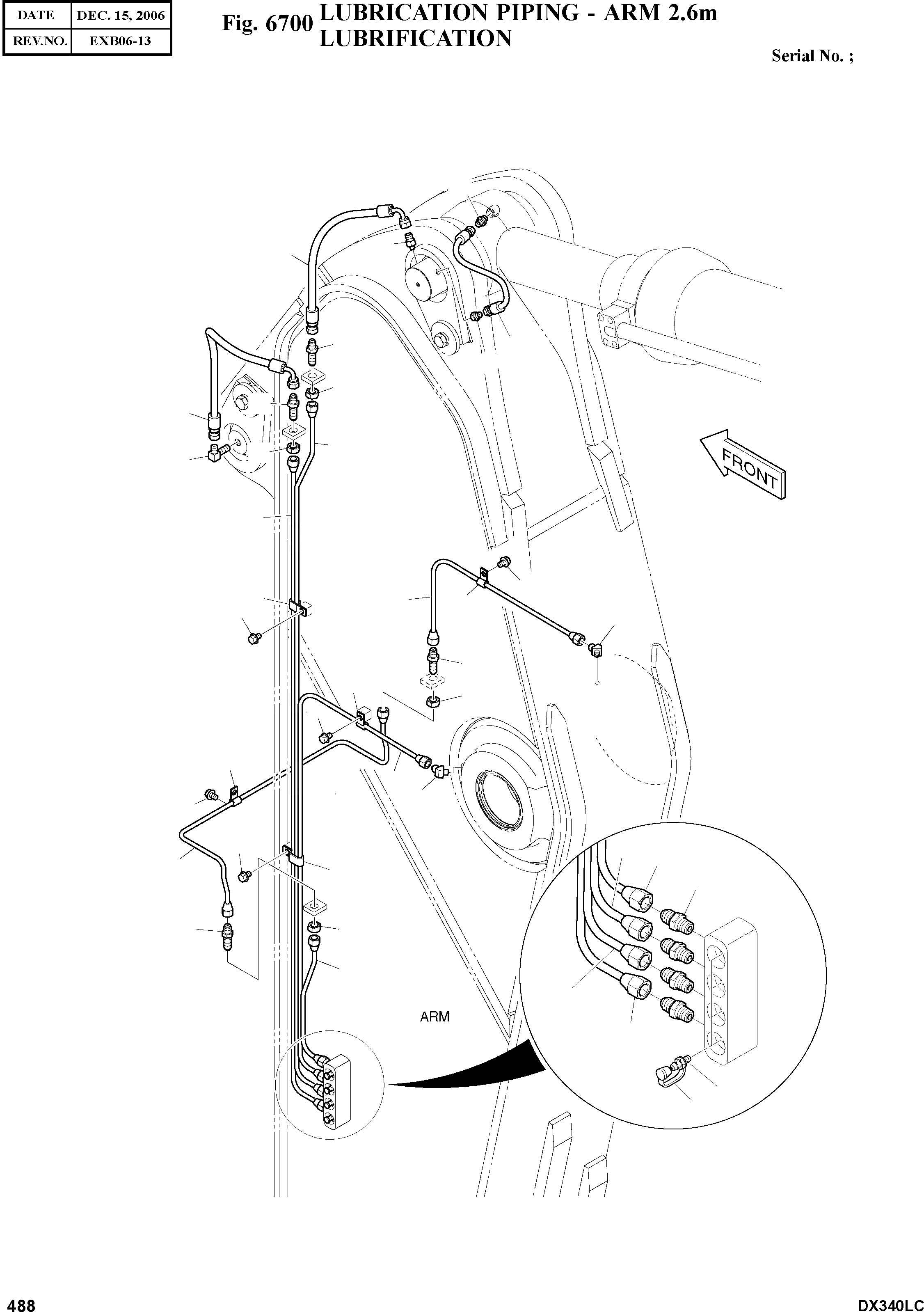 | DATE | DEC. 15, 2006 |
|---|---|
| REV.NO. | EXB06-13 |

Fig. 6700 LUBRICATION PIPING - ARM 2.6m
LUBRIFICATION

Serial No. ;

FRONT

ARM

488

DX340LC