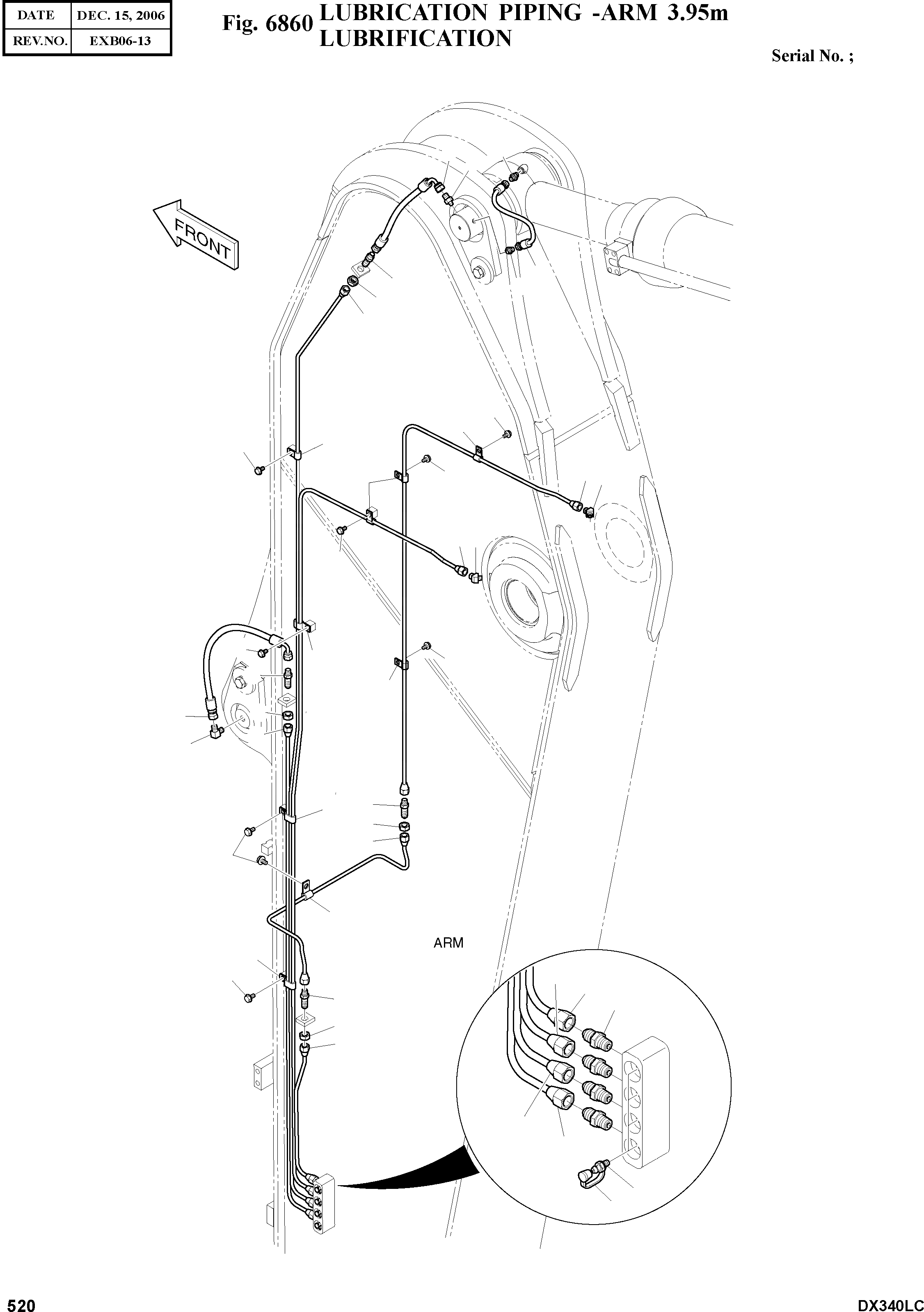 | DATE | DEC. 15, 2006 |
|---|---|
| REV.NO. | EXB06-13 |

Fig. 6860 LUBRICATION PIPING -ARM 3.95m LUBRIFICATION

Serial No. ;

FRONT

ARM

520

DX340LC