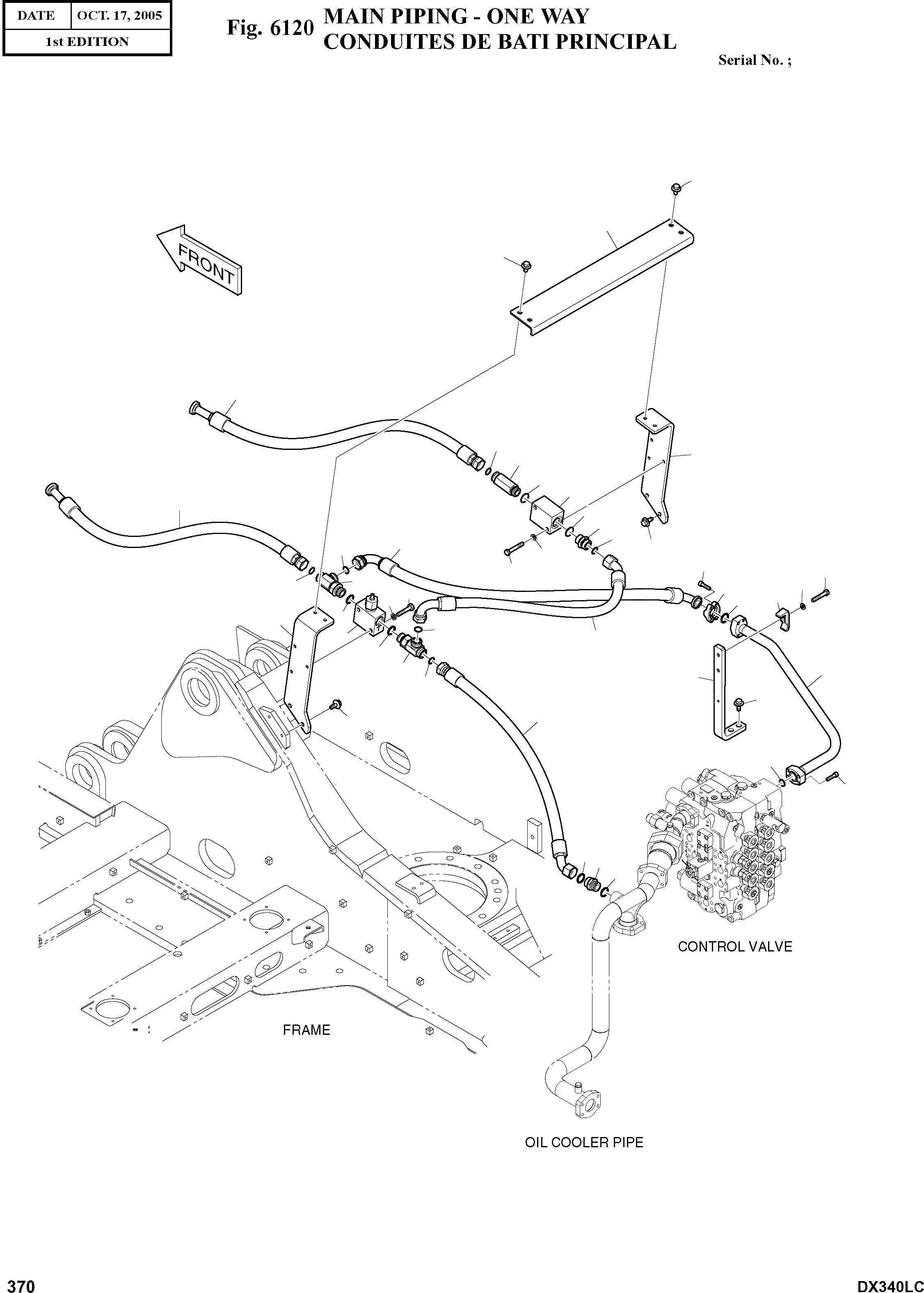 | DATE | OCT. 17, 2005 |
|---|---|
| 1st EDITION | |

Fig. 6120 MAIN PIPING - ONE WAY
CONDUITES DE BATI PRINCIPAL

Serial No. ;

FRONT

CONTROL VALVE

FRAME

OIL COOLER PIPE

370

DX340LC