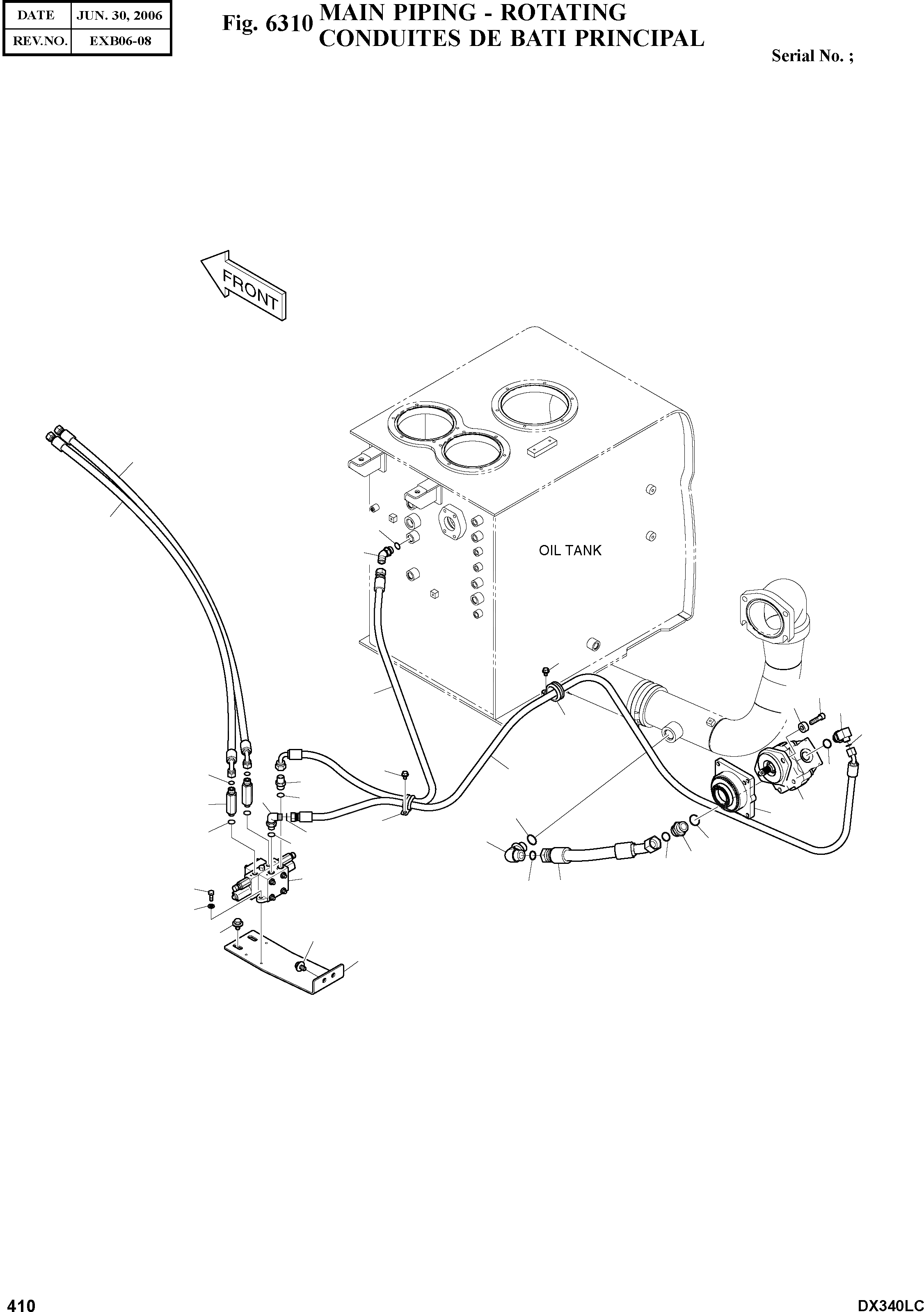 | DATE | JUN. 30, 2006 |
|---|---|
| REV.NO. | EXB06-08 |

Fig. 6310 MAIN PIPING - ROTATING
CONDUITES DE BATI PRINCIPAL

Serial No. ;

FRONT

OIL TANK

410

DX340LC