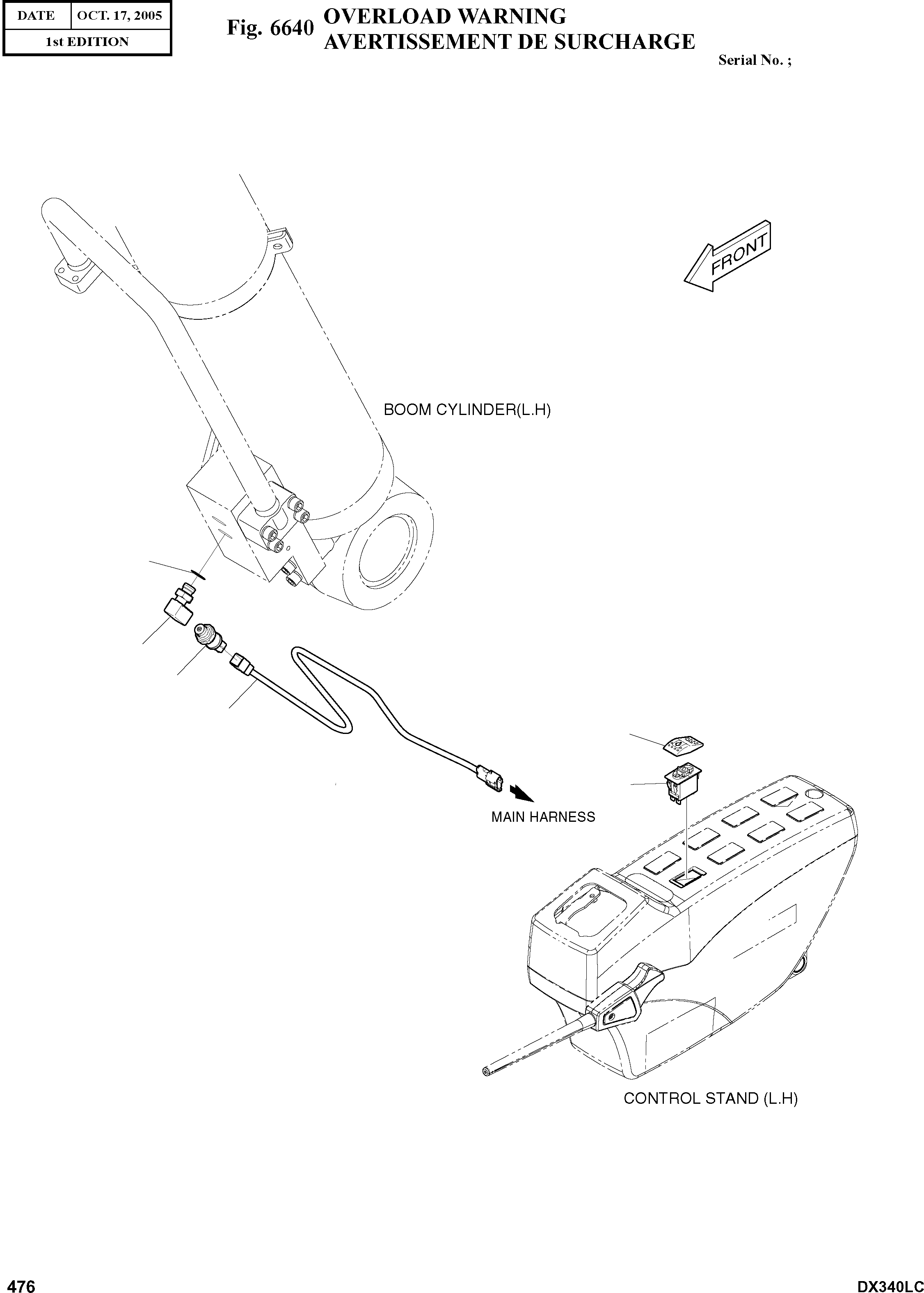 | DATE | OCT. 17, 2005 |
|---|---|
| 1st EDITION | |

Fig. 6640 OVERLOAD WARNING
AVERTISSEMENT DE SURCHARGE

Serial No. ;

FRONT

BOOM CYLINDER(L.H)

MAIN HARNESS

CONTROL STAND (L.H)

476

DX340LC