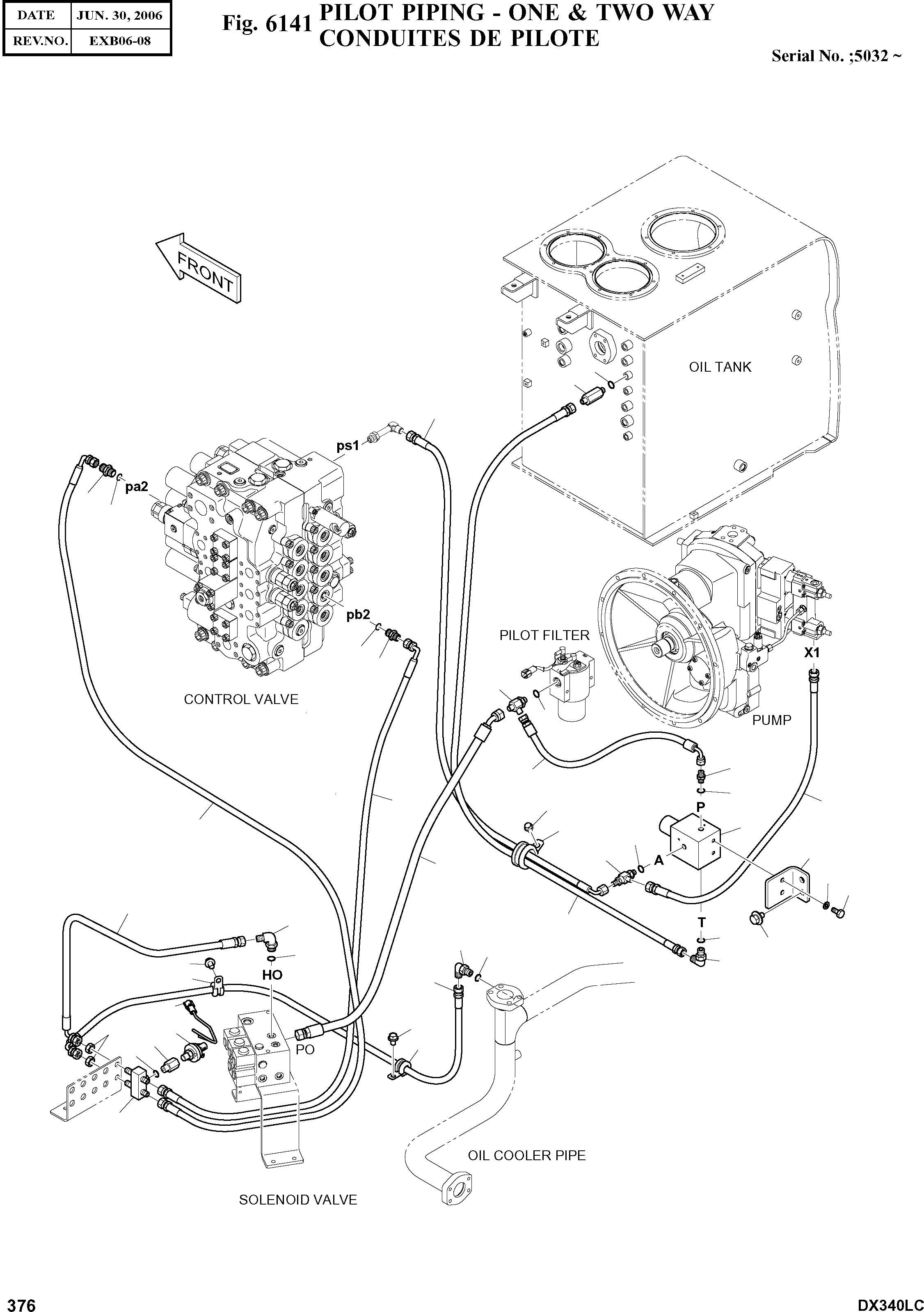 | DATE | JUN. 30, 2006 |
|---|---|
| REV.NO. | EXB06-08 |

Fig. 6141 PILOT PIPING - ONE & TWO WAY
CONDUITES DE PILOTE

Serial No. ;5032 ~

FRONT

OIL TANK

ps1

pa2

pb2

PILOT FILTER

X1

CONTROL VALVE

PUMP

P

A

T

HO

PO

OIL COOLER PIPE

SOLENOID VALVE

376

DX340LC