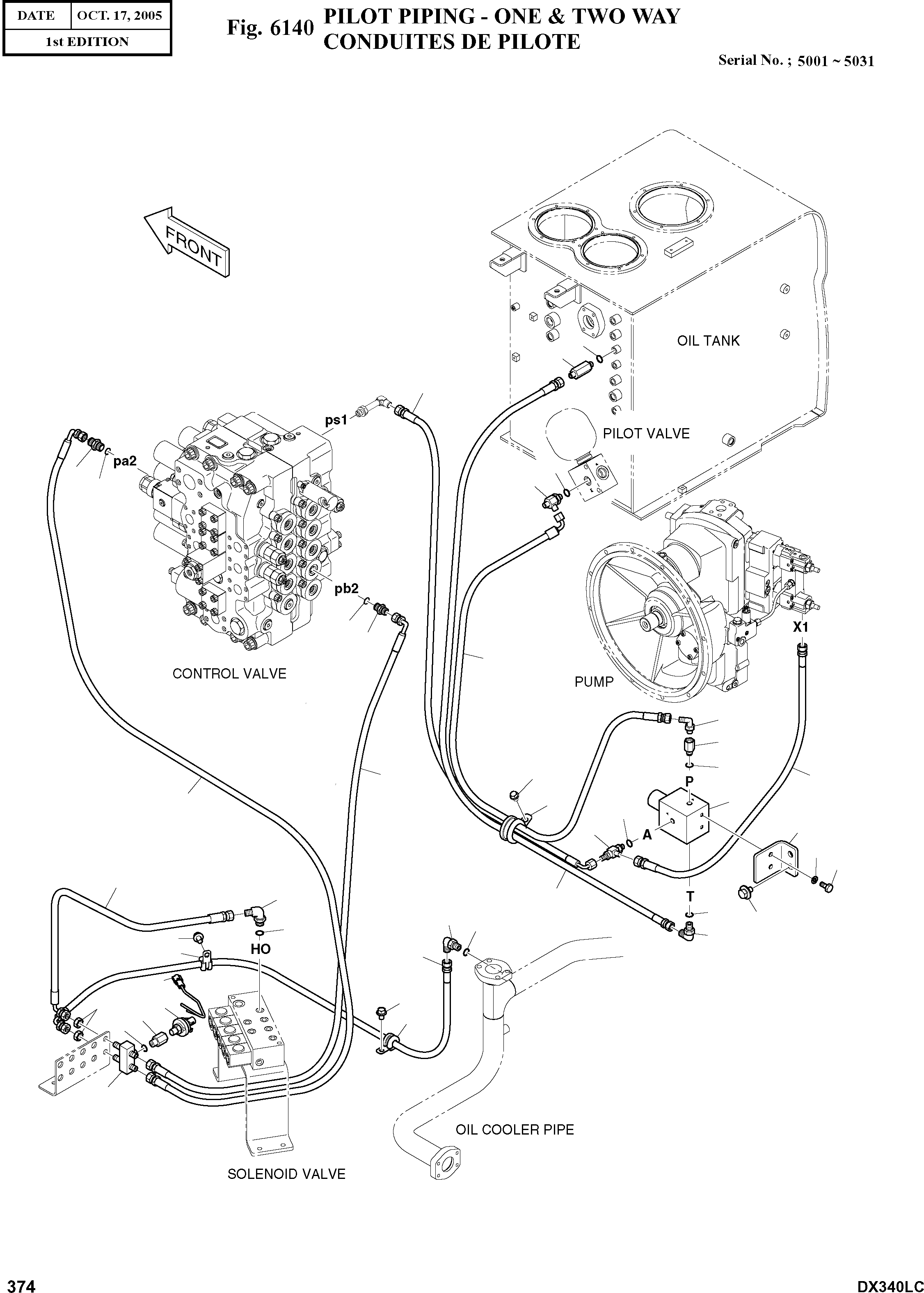 | DATE | OCT. 17, 2005 |
|---|---|
| 1st EDITION | |

Fig. 6140 PILOT PIPING - ONE & TWO WAY
CONDUITES DE PILOTE

Serial No. ; 5001 ~ 5031

FRONT

OIL TANK

PILOT VALVE

ps1

pa2

pb2

CONTROL VALVE

PUMP

X1

P

A

T

HO

OIL COOLER PIPE

SOLENOID VALVE

374

DX340LC