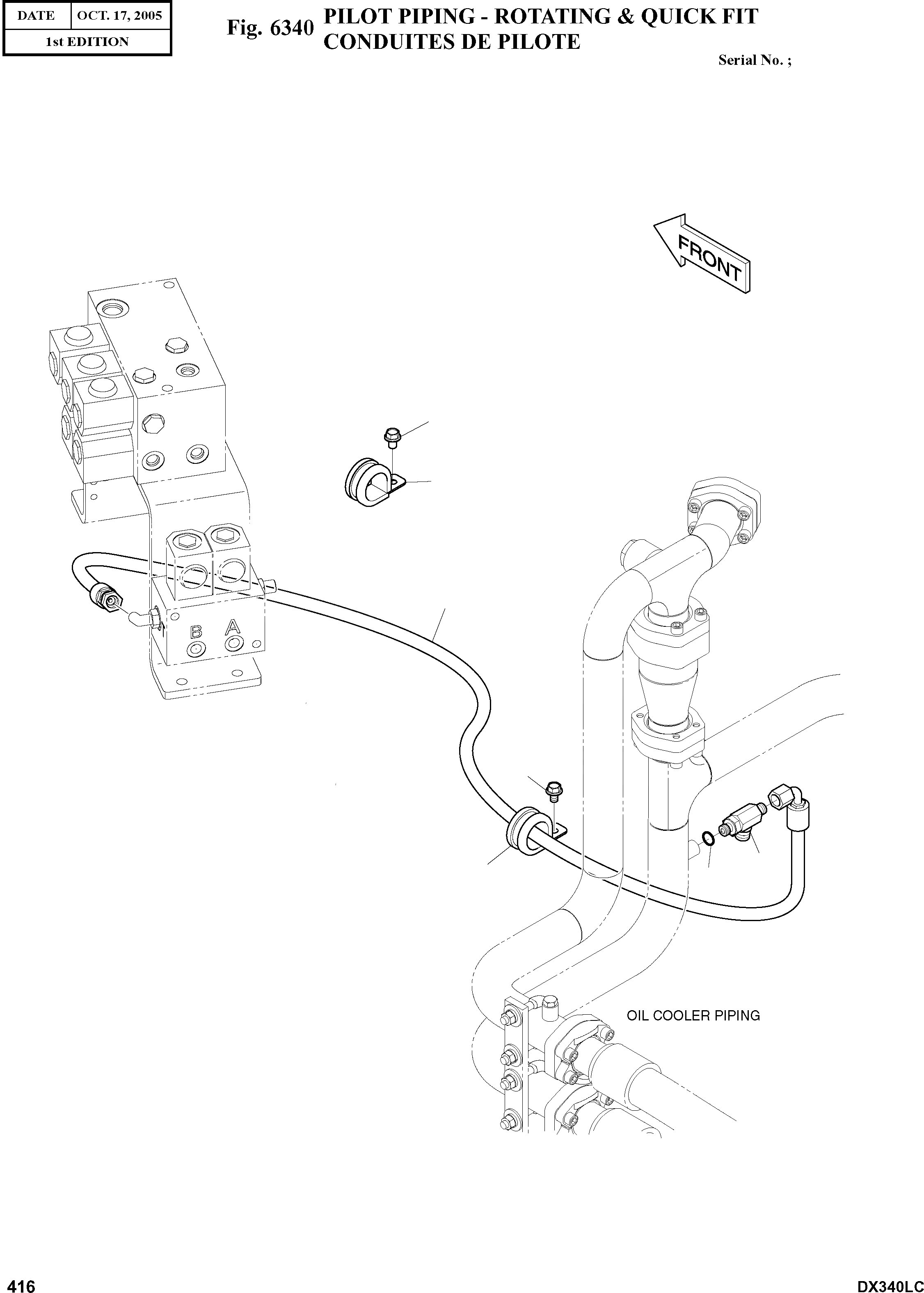 | DATE | OCT. 17, 2005 |
|---|---|
| 1st EDITION | |

Fig. 6340 PILOT PIPING - ROTATING & QUICK FIT
CONDUITES DE PILOTE

Serial No. ;

FRONT

B A

OIL COOLER PIPING

416

DX340LC