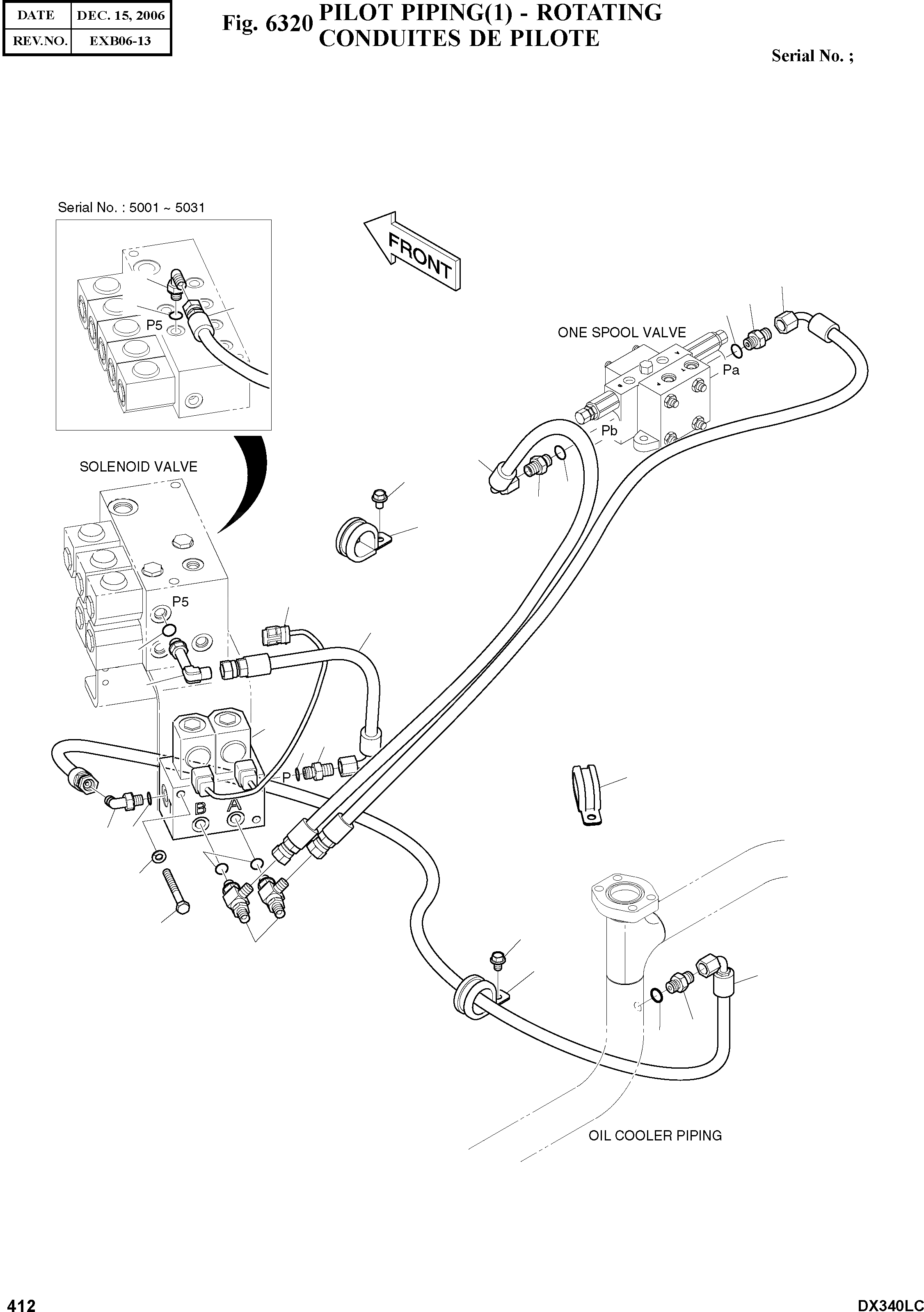 | DATE | DEC. 15, 2006 |
|---|---|
| REV.NO. | EXB06-13 |

Fig. 6320 PILOT PIPING(1) - ROTATING
CONDUITES DE PILOTE

Serial No. ;

Serial No. : 5001 ~ 5031

P5

FRONT

ONE SPOOL VALVE

Pa

Pb

SOLENOID VALVE

P5

P

B

A

OIL COOLER PIPING

412

DX340LC