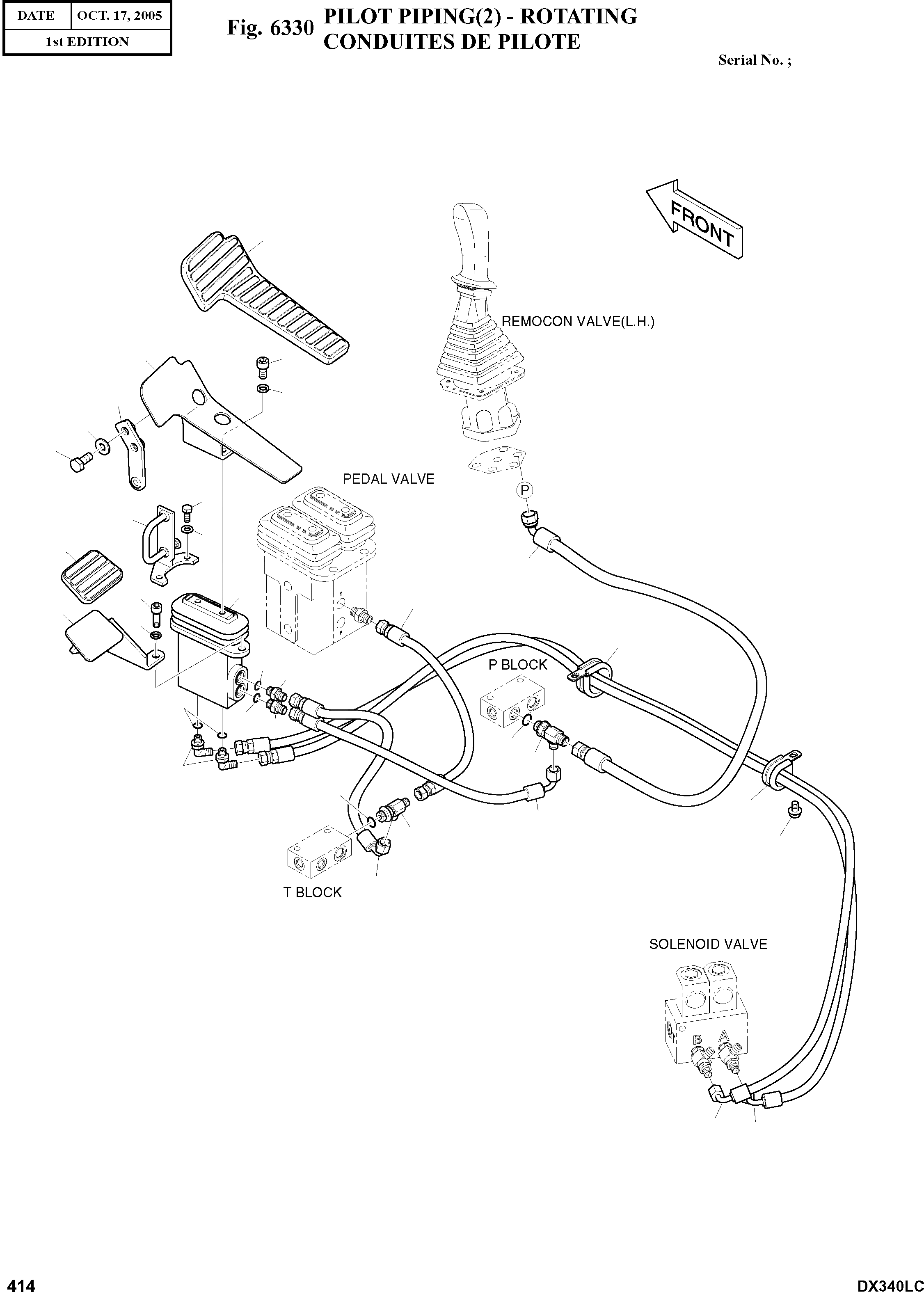 | DATE | OCT. 17, 2005 |
|---|---|
| 1st EDITION | |

Fig. 6330 PILOT PIPING(2) - ROTATING
CONDUITES DE PILOTE

Serial No. ;

FRONT

REMOCON VALVE(L.H.)

PEDAL VALVE

P

P BLOCK

T BLOCK

SOLENOID VALVE

B A

414

DX340LC