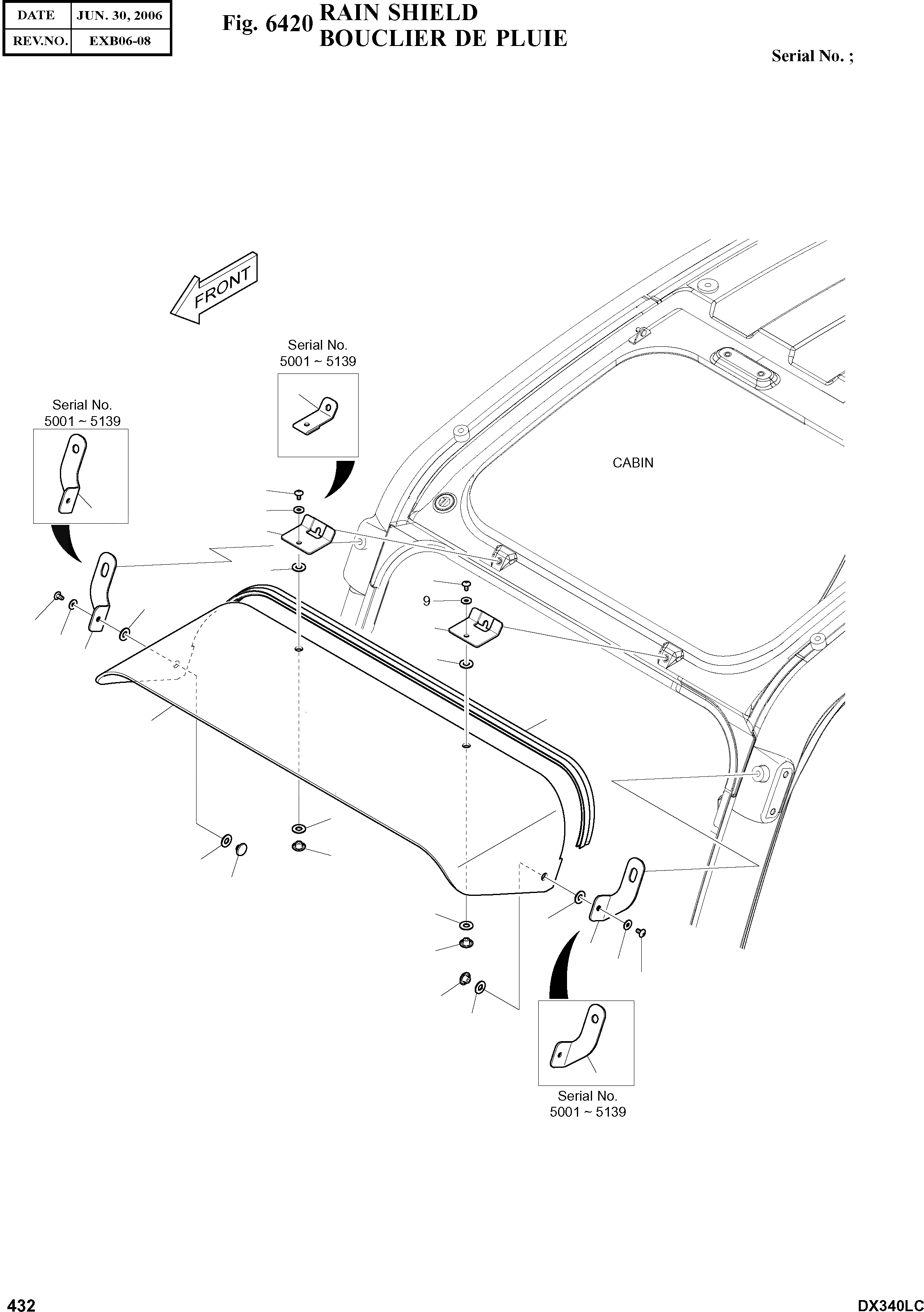 | DATE | JUN. 30, 2006 |
|---|---|
| REV.NO. | EXB06-08 |

Fig. 6420 RAIN SHIELD
BOUCLIER DE PLUIE

Serial No. ;

FRONT

Serial No.
5001 ~ 5139

Serial No.
5001 ~ 5139

CABIN

9

Serial No.
5001 ~ 5139

432

DX340LC