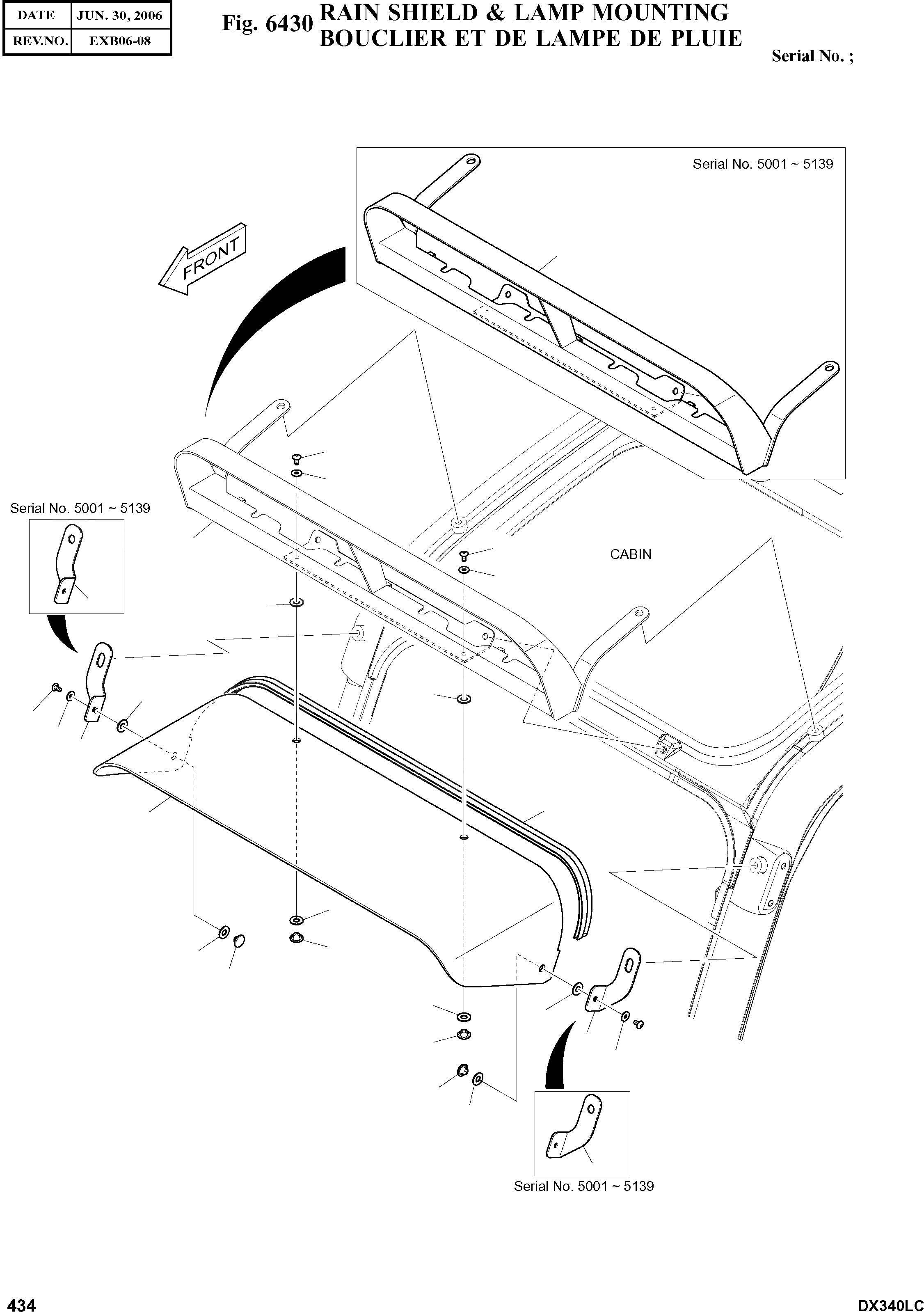 | DATE | JUN. 30, 2006 |
|---|---|
| REV.NO. | EXB06-08 |

Fig. 6430 RAIN SHIELD & LAMP MOUNTING
BOUCLIER ET DE LAMPE DE PLUIE

Serial No. ;

Serial No. 5001 ~ 5139

FRONT

Serial No. 5001 ~ 5139

CABIN

Serial No. 5001 ~ 5139

434

DX340LC