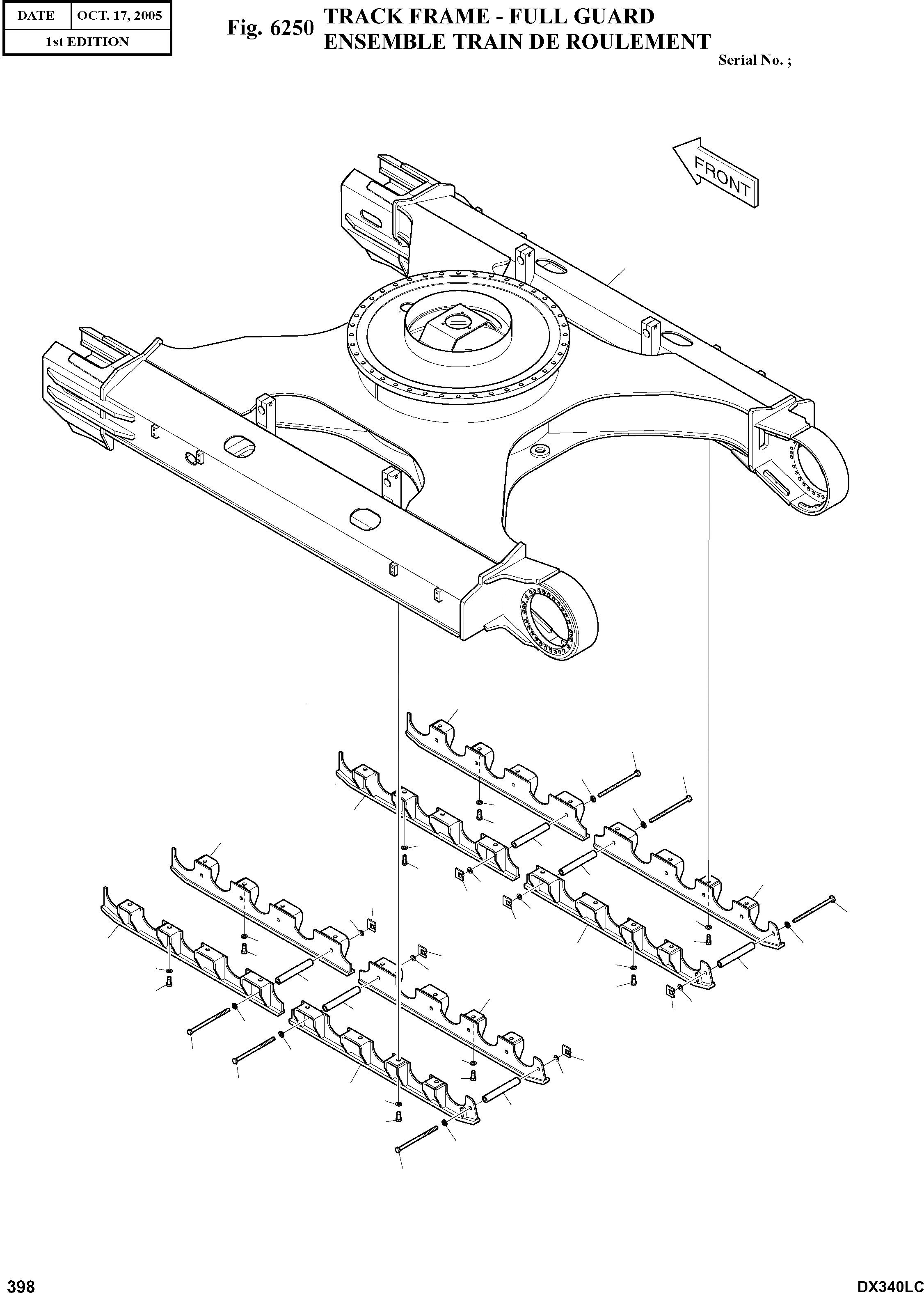 | DATE | OCT. 17, 2005 |
|---|---|
| 1st EDITION | |

Fig. 6250 TRACK FRAME - FULL GUARD
ENSEMBLE TRAIN DE ROULEMENT

Serial No. ;

FRONT

398

DX340LC