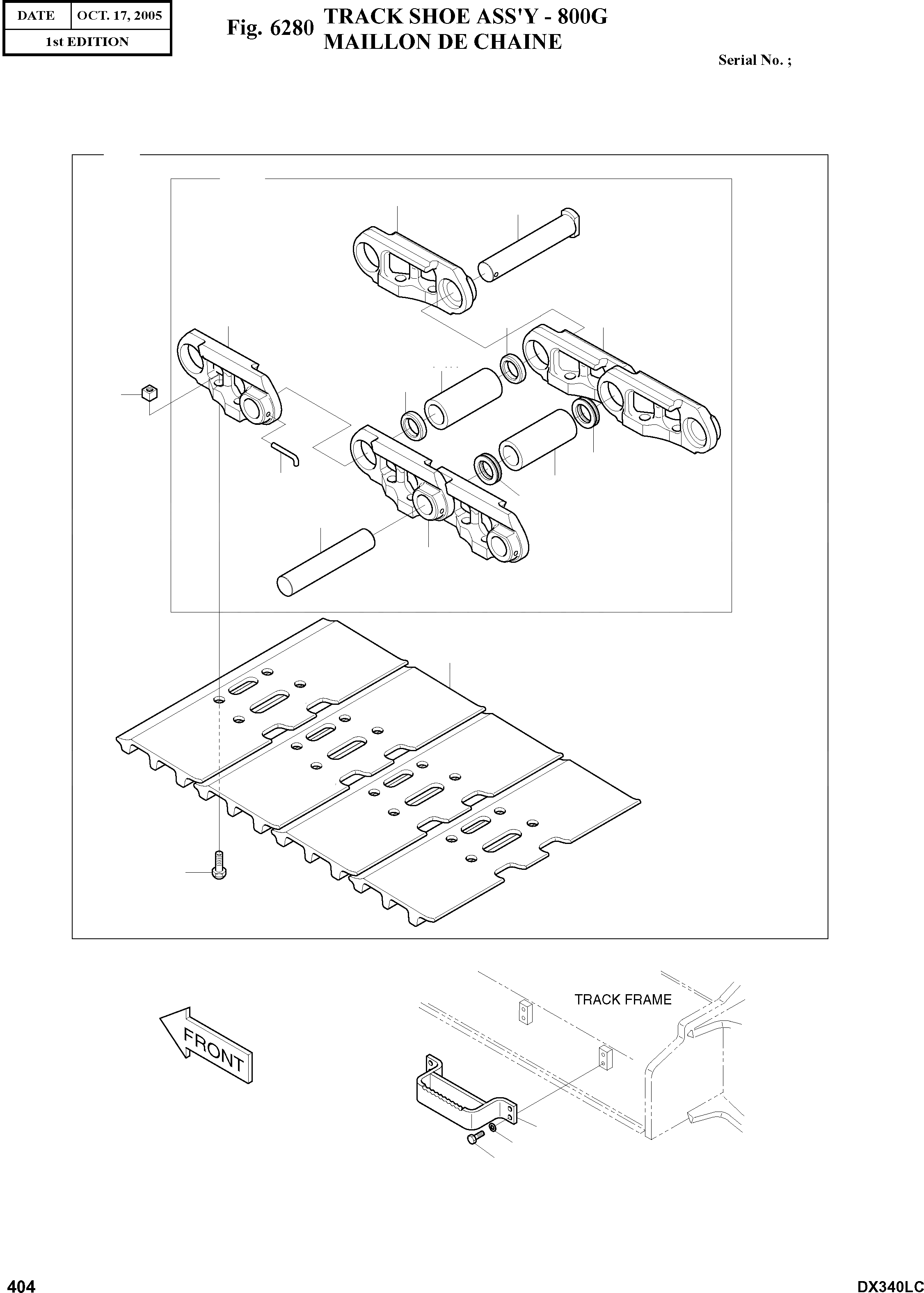 | DATE | OCT. 17, 2005 |
|---|---|
| 1st EDITION | |

Fig. 6280 TRACK SHOE ASS'Y - 800G
MAILLON DE CHAINE

Serial No. ;

TRACK FRAME

FRONT

404

DX340LC