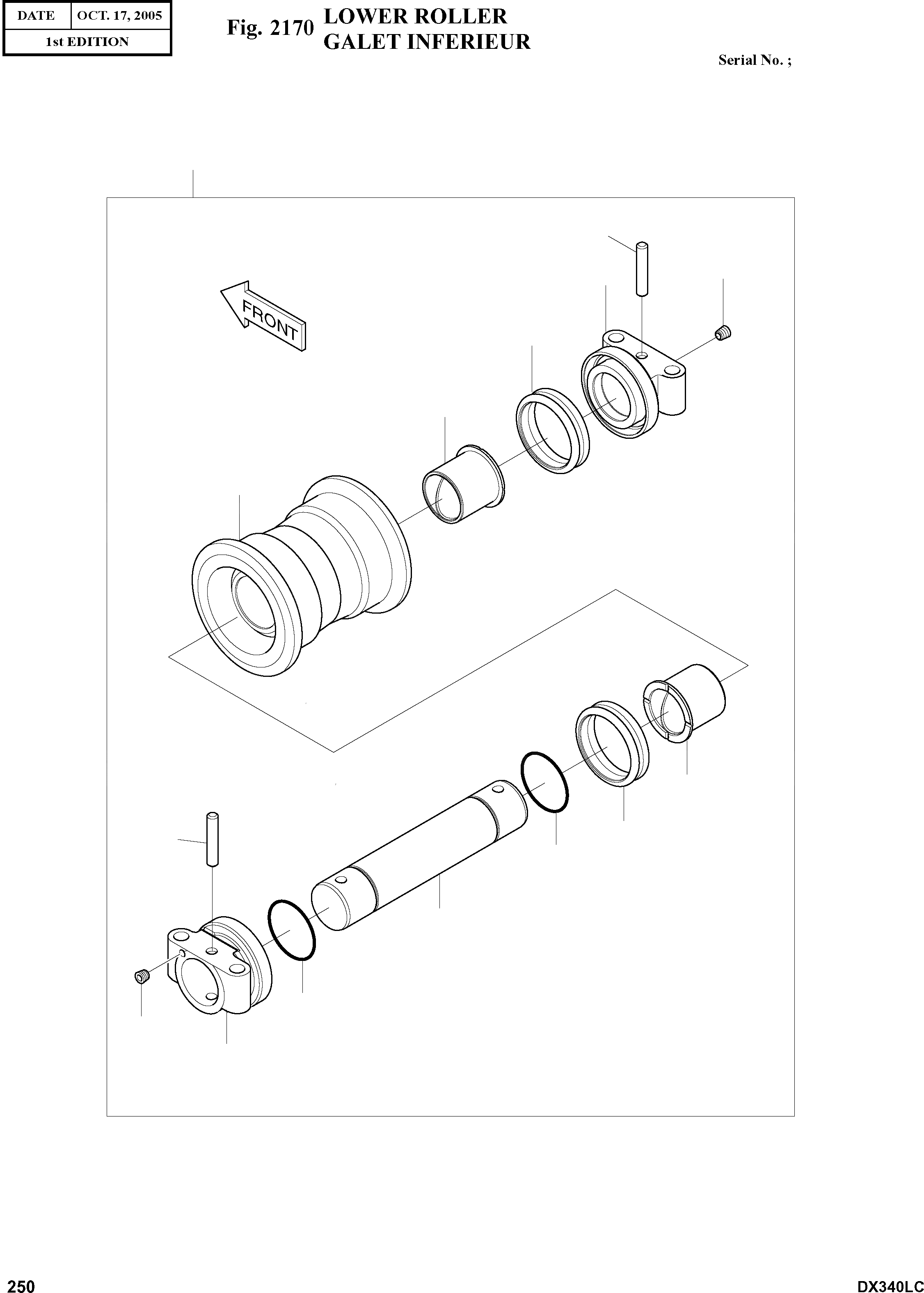 | DATE | OCT. 17, 2005 |
|---|---|
| 1st EDITION | |

Fig. 2170 LOWER ROLLER
GALET INFERIEUR

Serial No. ;

FRONT

250

DX340LC