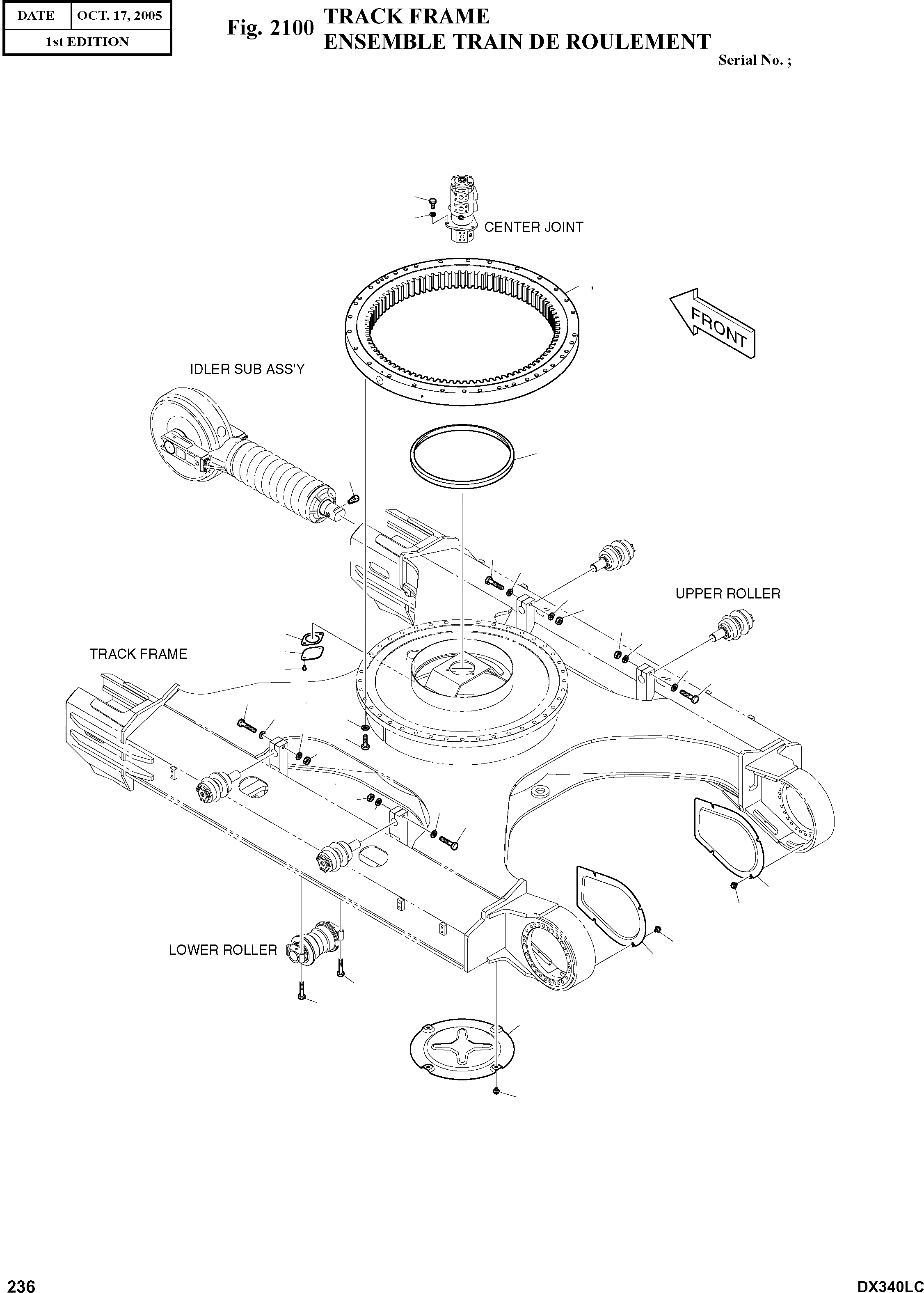 | DATE | OCT. 17, 2005 |
|---|---|
| 1st EDITION | |

Fig. 2100 TRACK FRAME
ENSEMBLE TRAIN DE ROULEMENT

Serial No. ;

CENTER JOINT

FRONT

IDLER SUB ASS'Y

UPPER ROLLER

TRACK FRAME

LOWER ROLLER

236

DX340LC