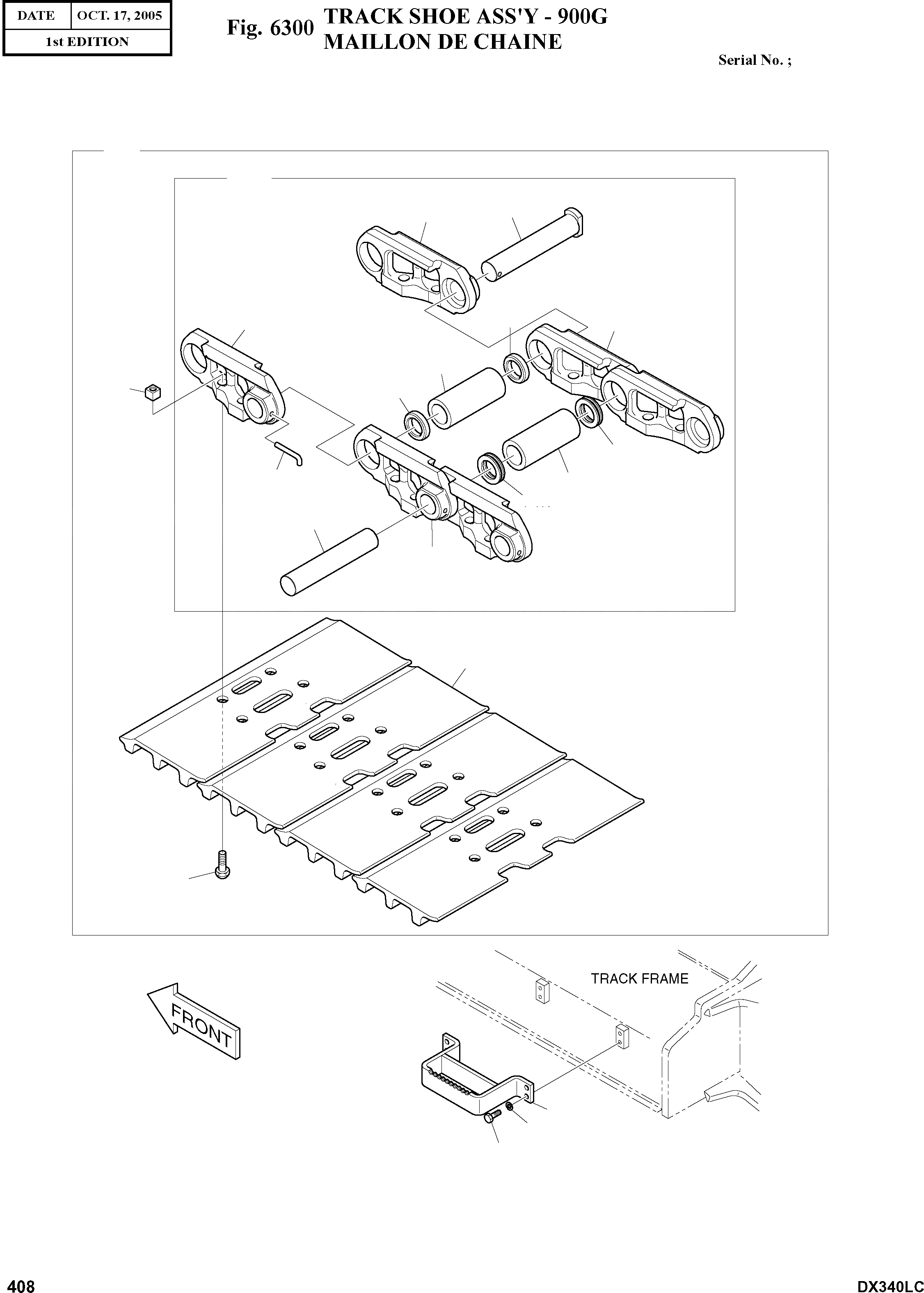 | DATE | OCT. 17, 2005 |
|---|---|
| 1st EDITION | |

Fig. 6300 TRACK SHOE ASS'Y - 900G
MAILLON DE CHAINE

Serial No. ;

TRACK FRAME

FRONT

408

DX340LC