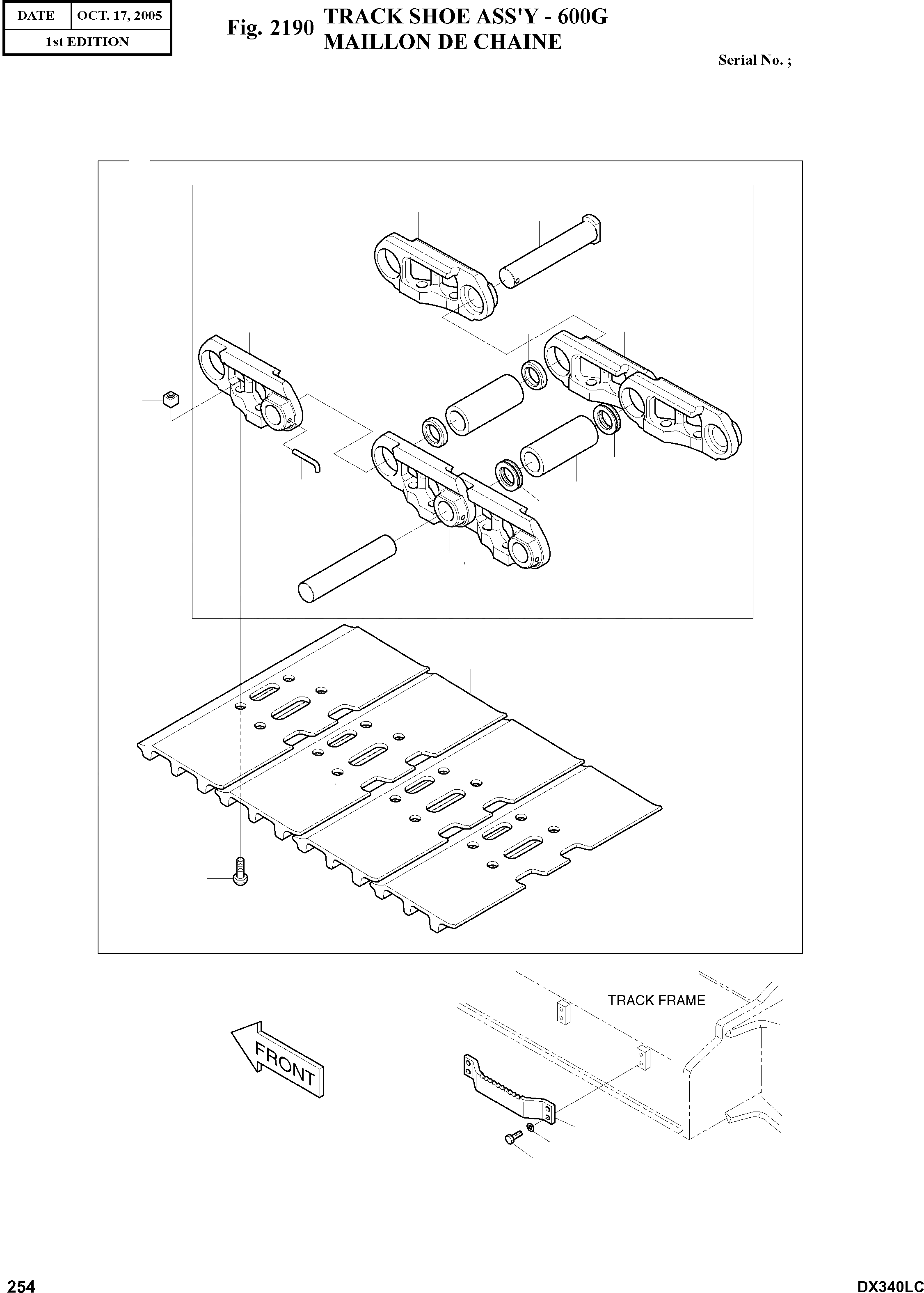 | DATE | OCT. 17, 2005 |
|---|---|
| 1st EDITION | |

Fig. 2190 TRACK SHOE ASS'Y - 600G
MAILLON DE CHAINE

Serial No. ;

TRACK FRAME

FRONT

254

DX340LC