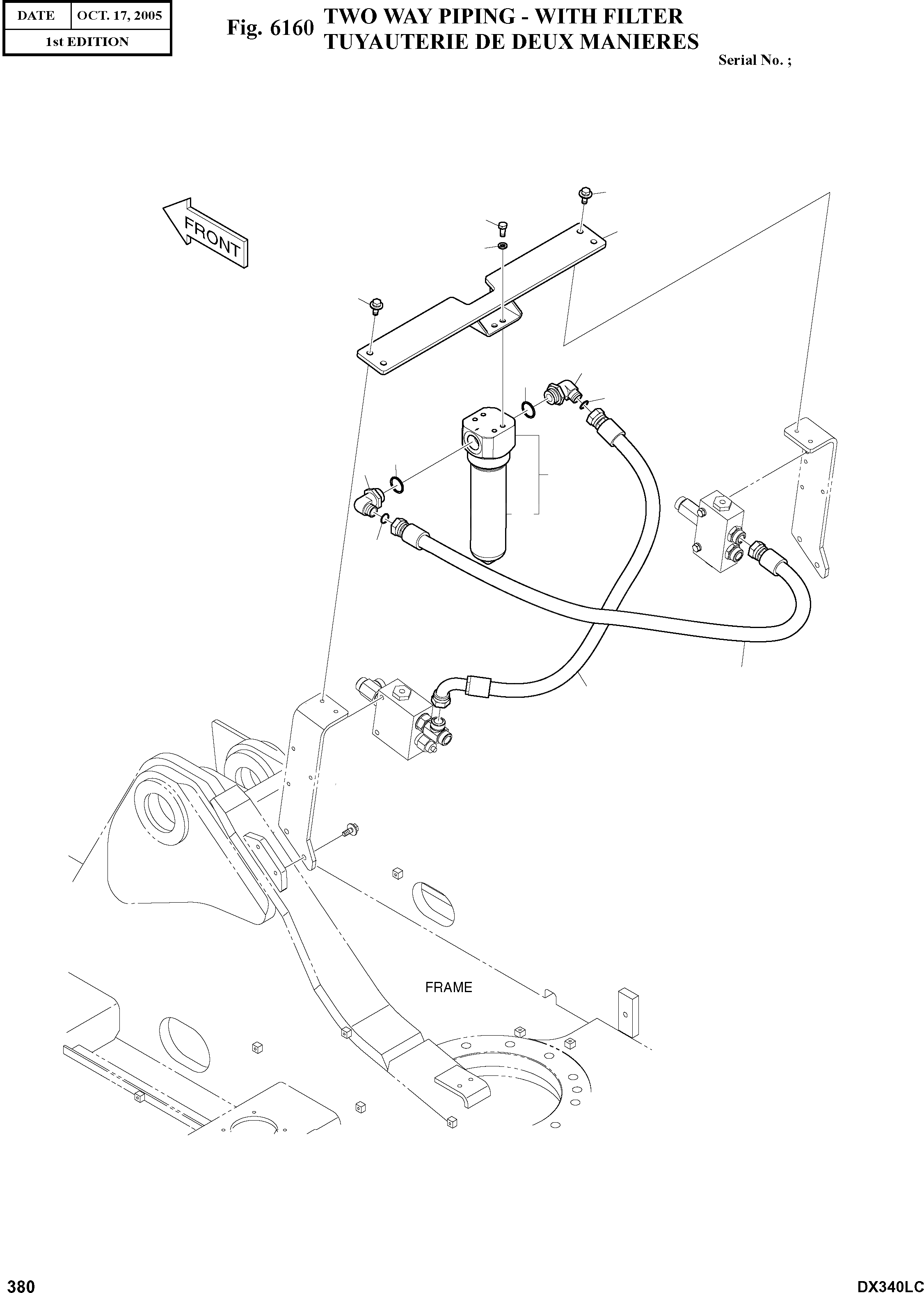 | DATE | OCT. 17, 2005 |
|---|---|
| 1st EDITION | |

Fig. 6160 TWO WAY PIPING - WITH FILTER
TUYAUTERIE DE DEUX MANIERES

Serial No. ;

FRONT

FRAME

380

DX340LC