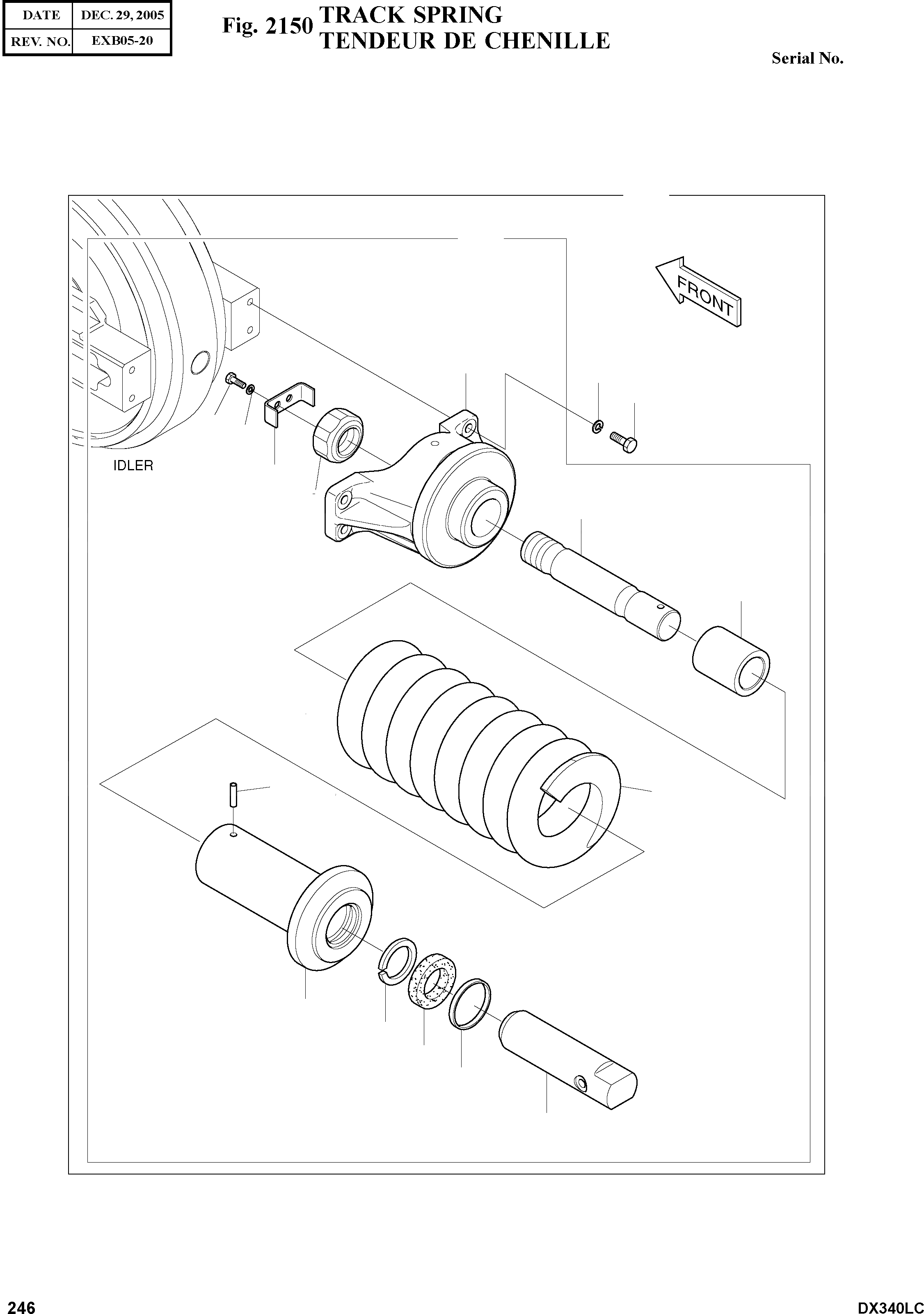 | DATE | DEC. 29, 2005 |
|---|---|
| REV. NO. | EXB05-20 |

Fig. 2150 TRACK SPRING
TENDEUR DE CHENILLE

Serial No.

FRONT

IDLER

246

DX340LC