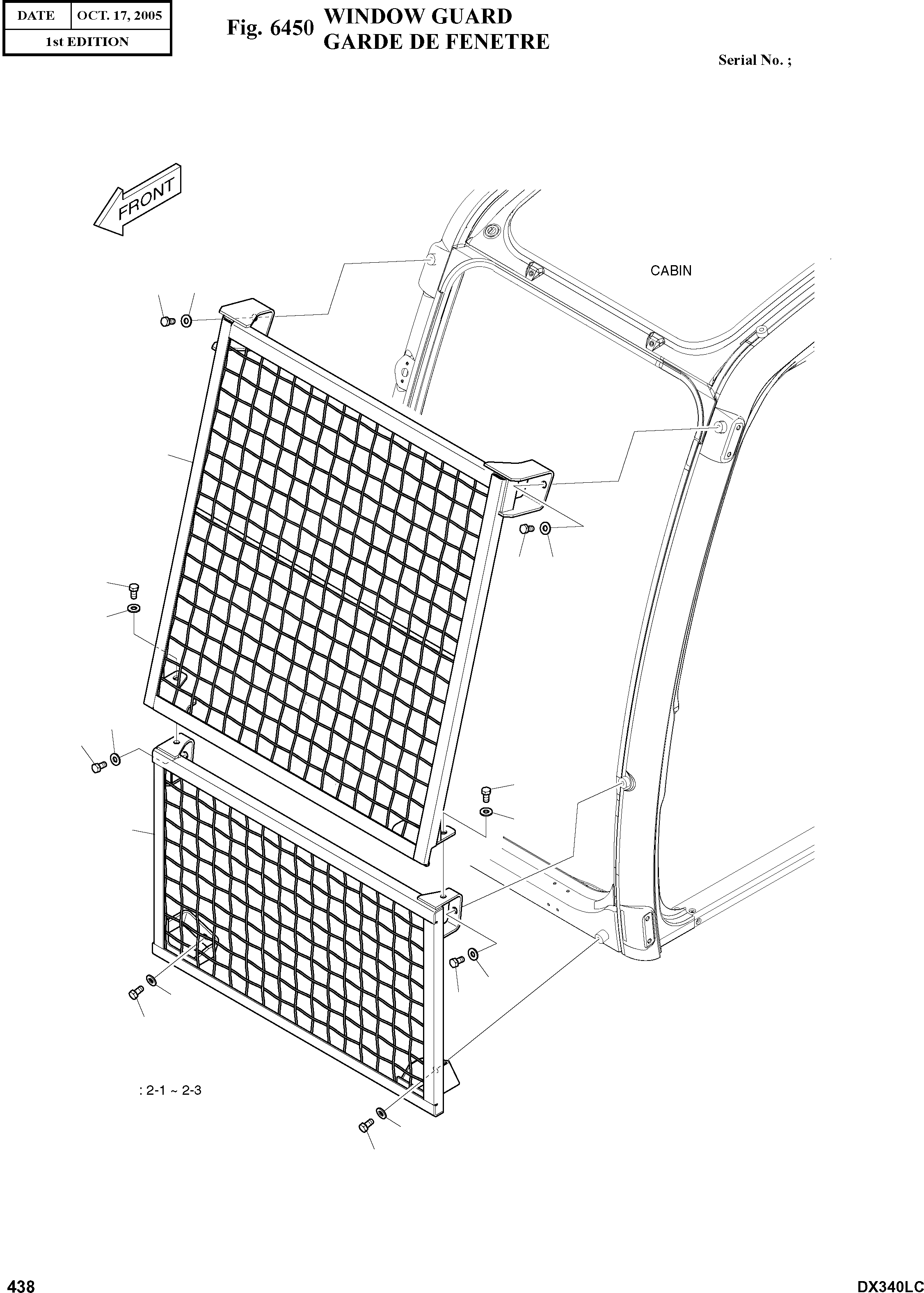 | DATE | OCT. 17, 2005 |
|---|---|
| 1st EDITION | |

Fig. 6450 WINDOW GUARD
GARDE DE FENETRE

Serial No. ;

FRONT

CABIN

: 2-1 ~ 2-3

438

DX340LC