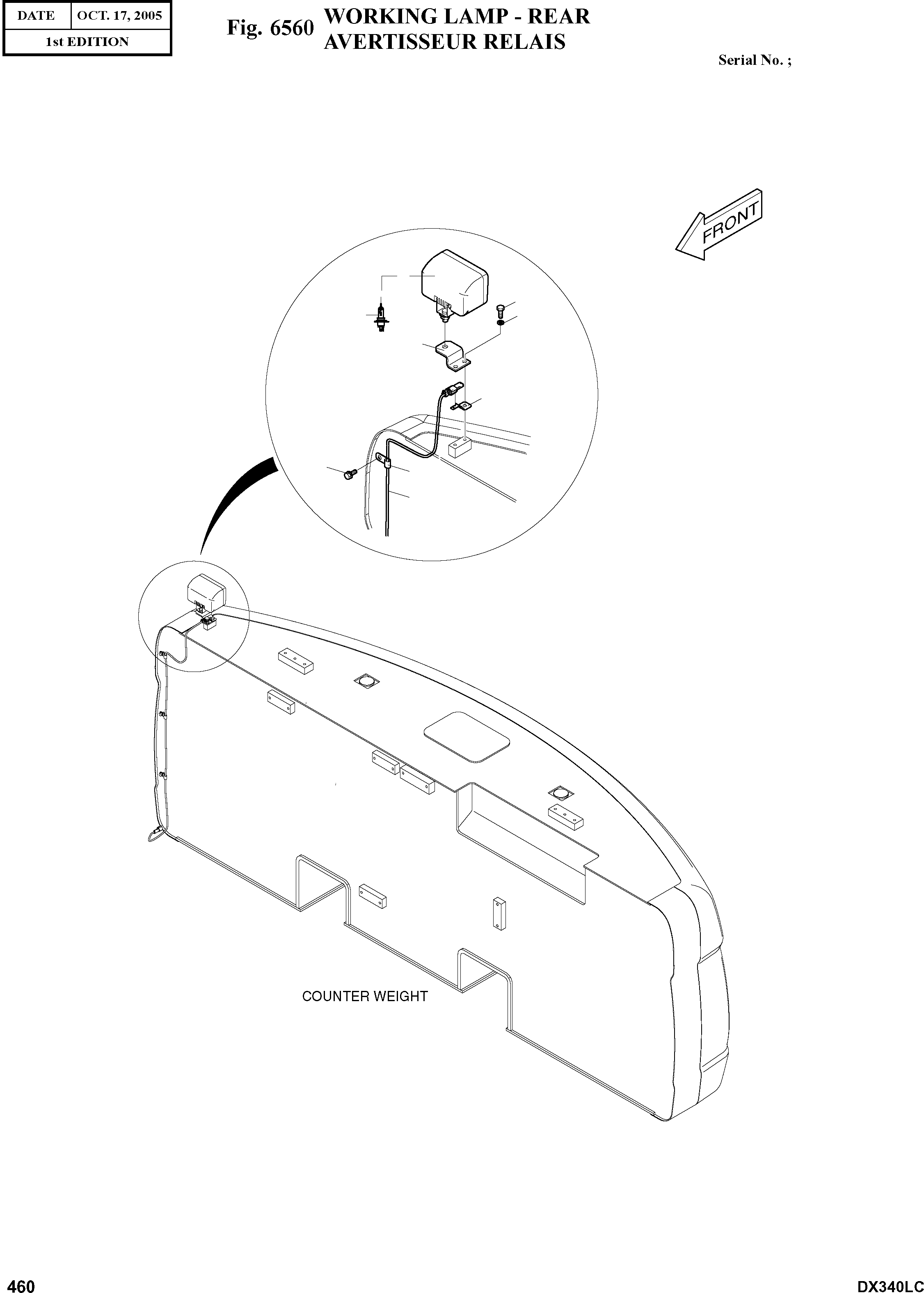 | DATE | OCT. 17, 2005 |
|---|---|
| 1st EDITION | |

Fig. 6560 WORKING LAMP - REAR
AVERTISSEUR RELAIS

Serial No. ;

FRONT

COUNTER WEIGHT

460

DX340LC