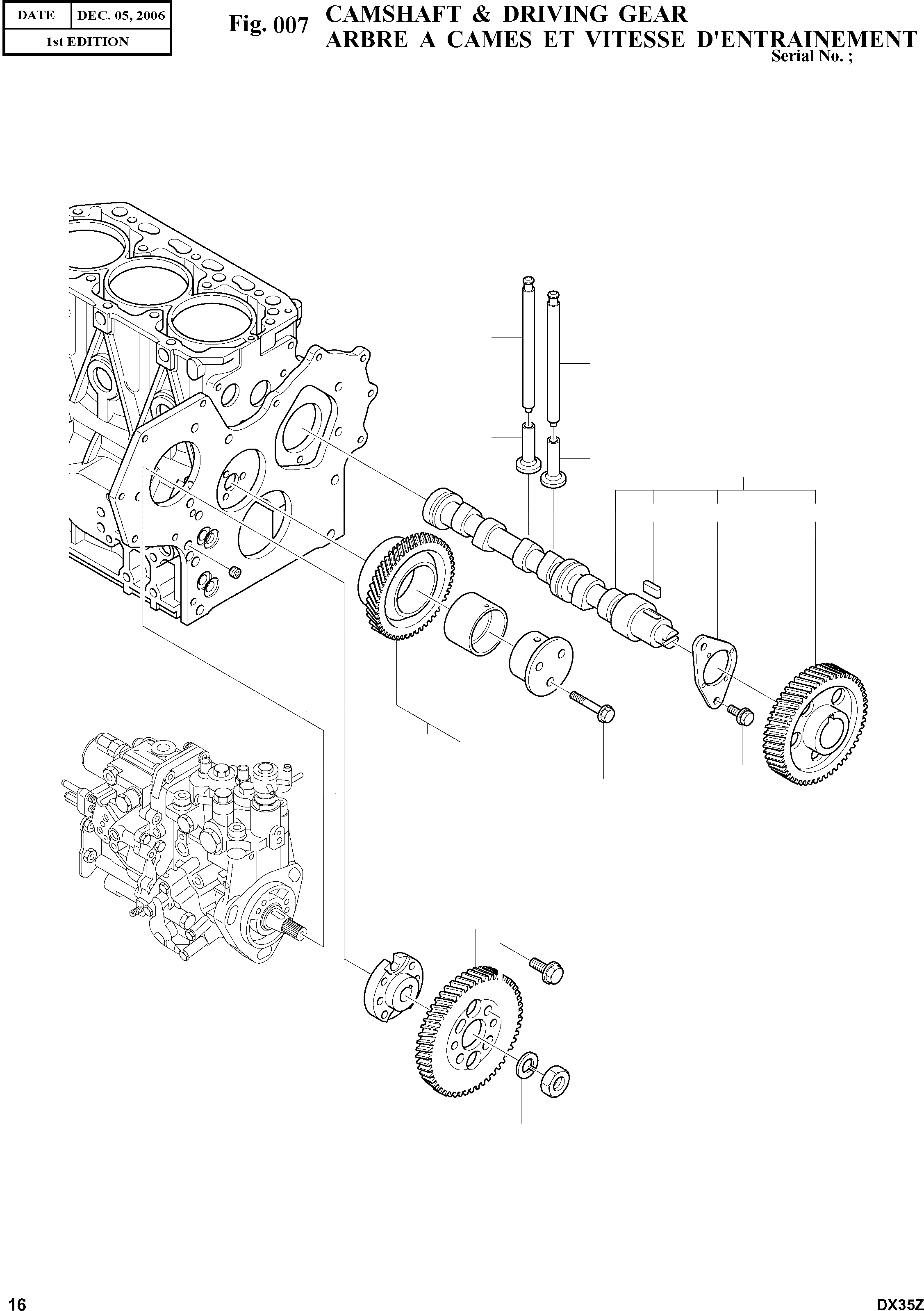 | DATE | DEC. 05, 2006 |
|---|---|
| 1st EDITION | |

Fig. 007 CAMSHAFT & DRIVING GEAR
ARBRE A CAMES ET VITESSE D'ENTRAINEMENT
Serial No. ;

16

DX35Z