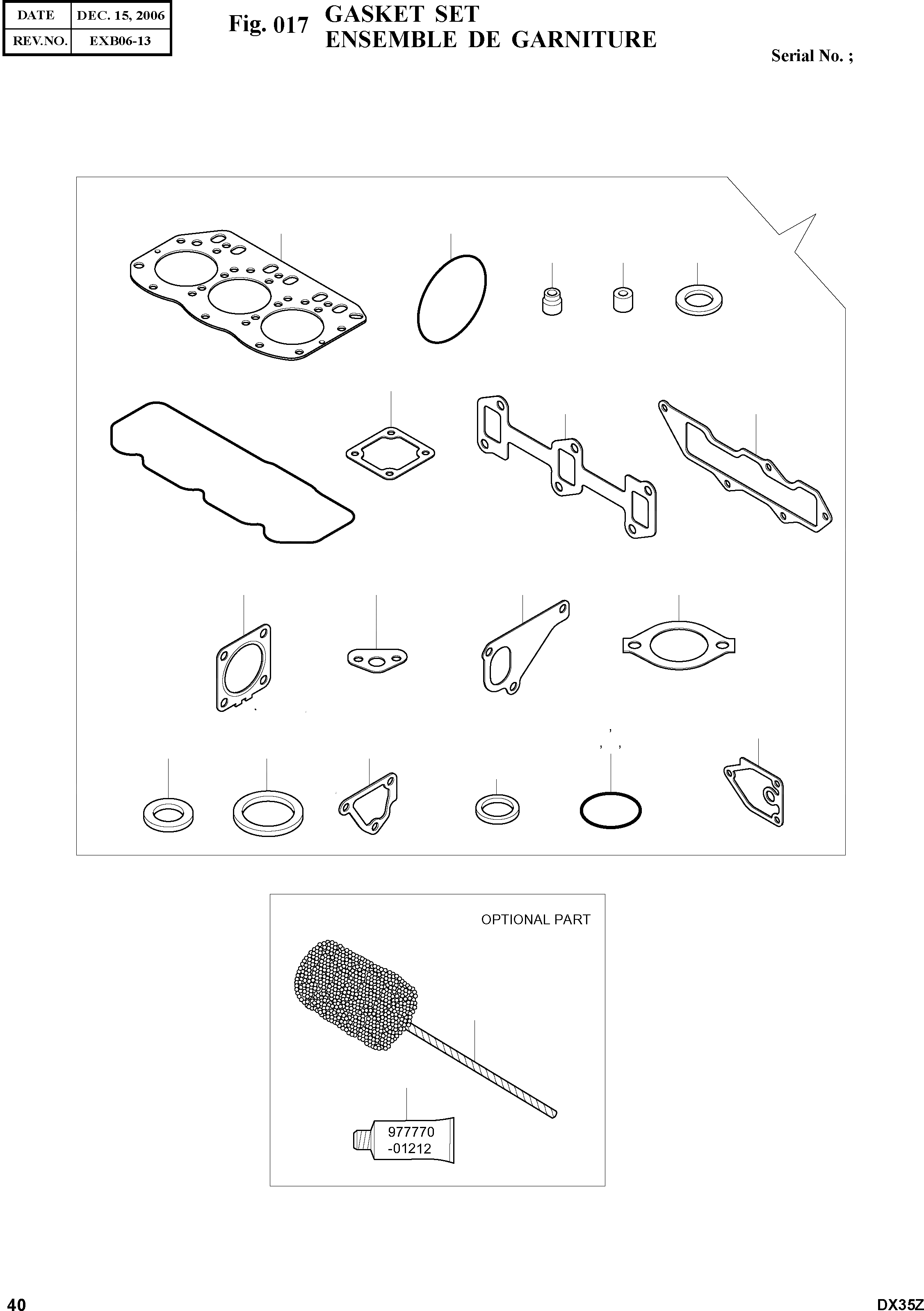 | DATE | DEC. 15, 2006 |
|---|---|
| REV.NO. | EXB06-13 |

Fig. 017 GASKET SET
ENSEMBLE DE GARNITURE

Serial No. ;

OPTIONAL PART

977770
-01212

40

DX35Z