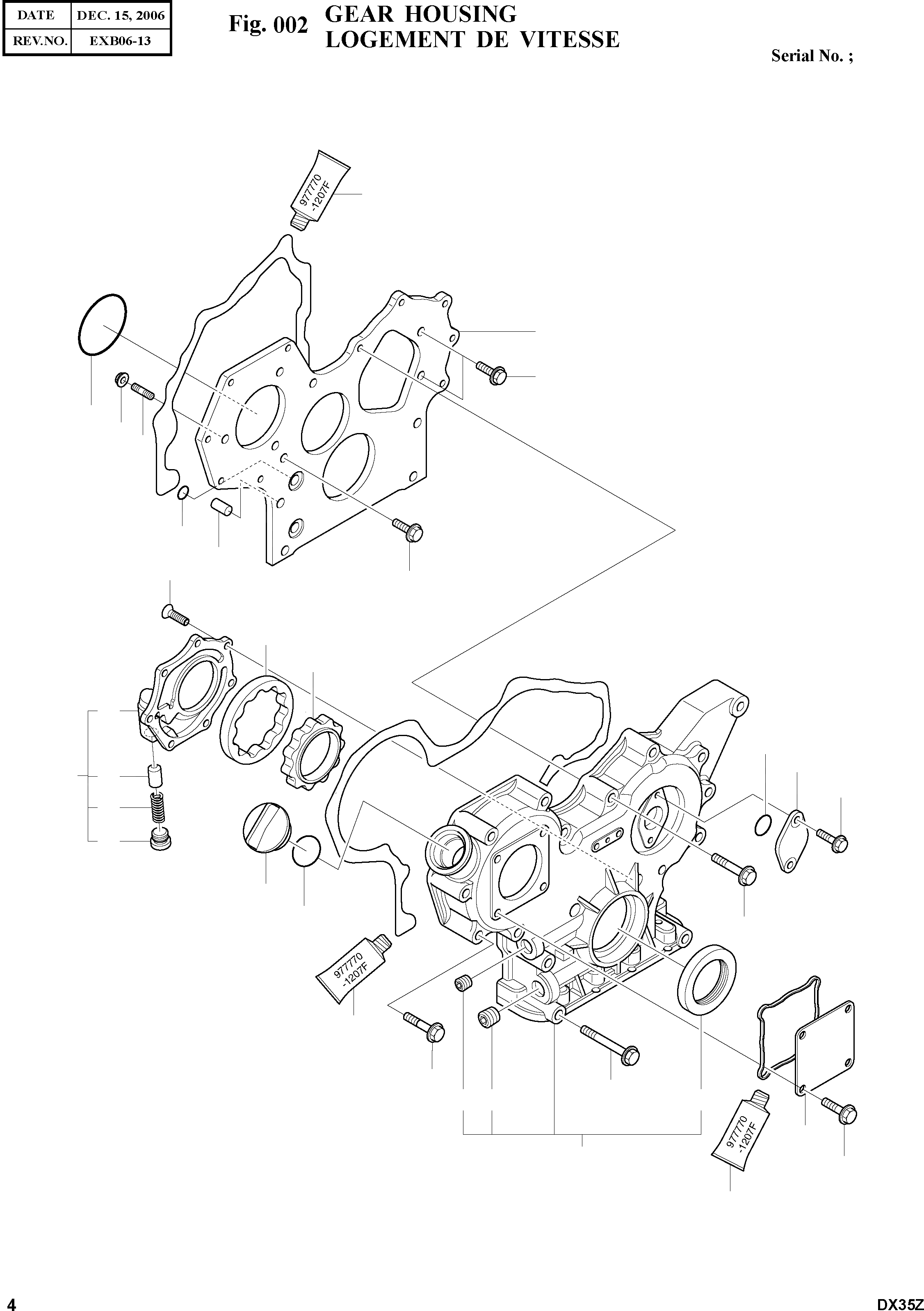 | DATE | DEC. 15, 2006 |
|---|---|
| REV.NO. | EXB06-13 |

Fig. 002 GEAR HOUSING
LOGEMENT DE VITESSE

Serial No. ;

977770
-1207F

977770
-1207F

977770
-1207F

4

DX35Z