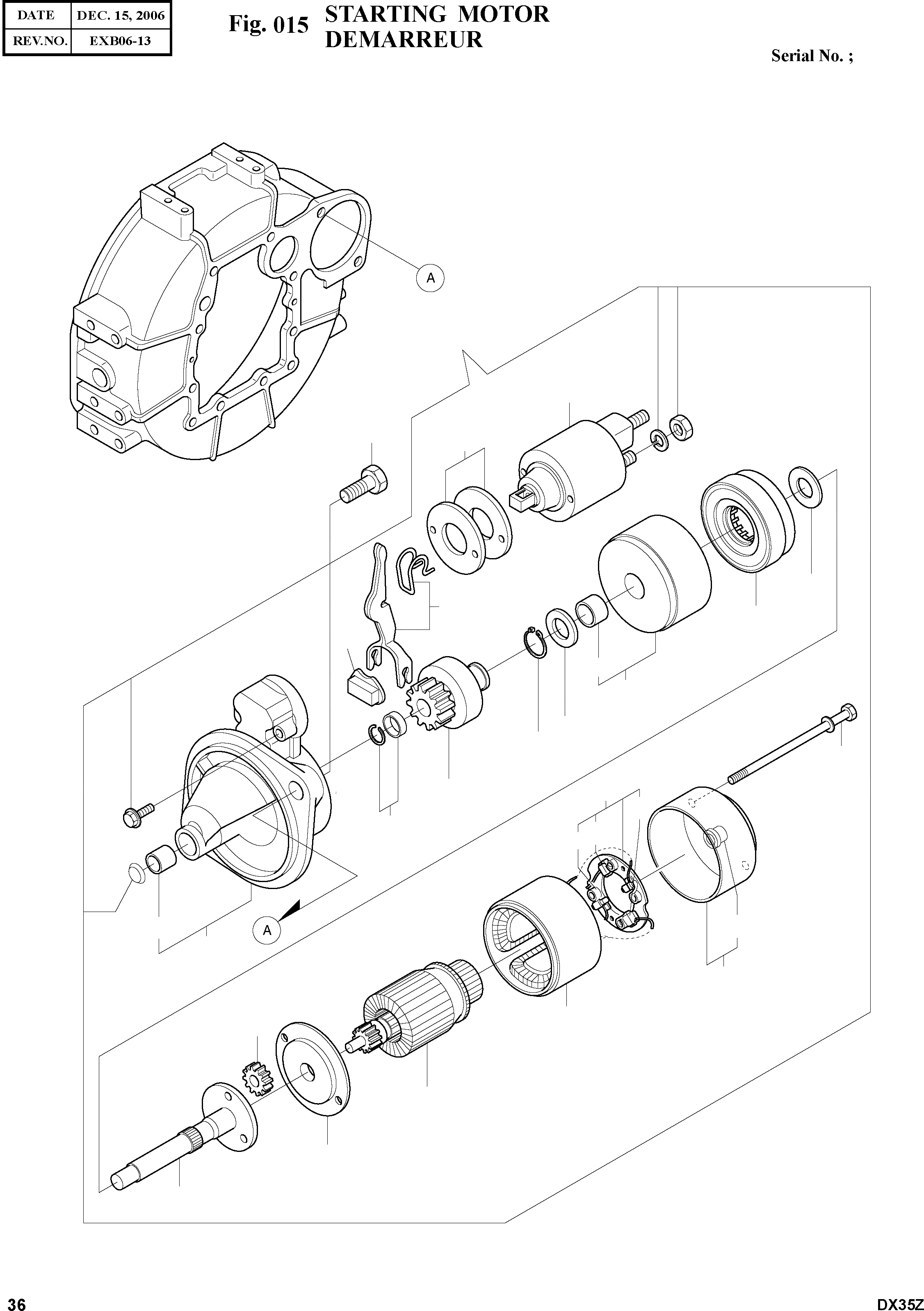 | DATE | DEC. 15, 2006 |
|---|---|
| REV.NO. | EXB06-13 |

Fig. 015 STARTING MOTOR
DEMARREUR

Serial No. ;

A

A

36

DX35Z