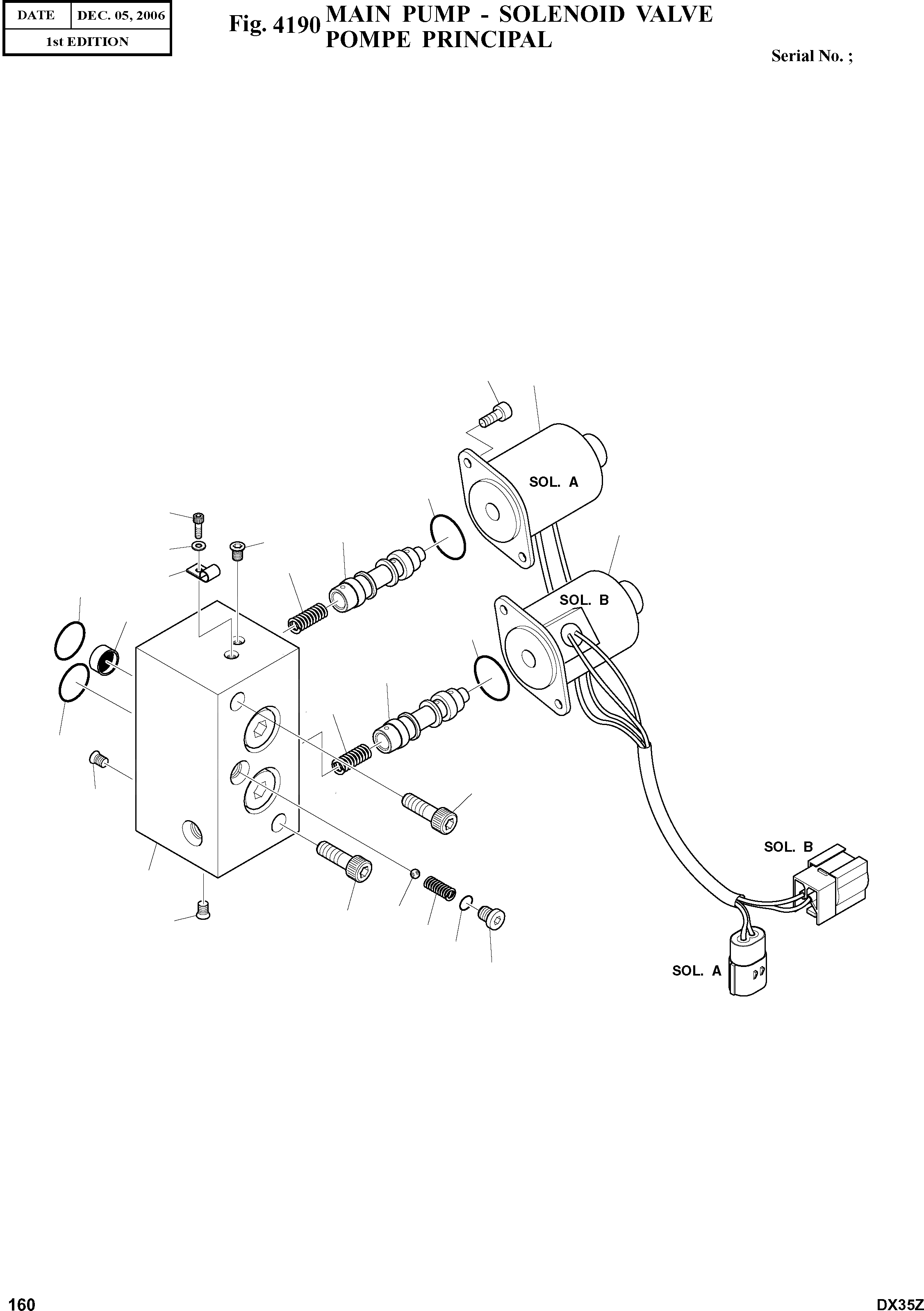 | DATE | DEC. 05, 2006 |
|---|---|
| 1st EDITION | |

Fig. 4190 MAIN PUMP - SOLENOID VALVE
POMPE PRINCIPAL

Serial No. ;

SOL. A

SOL. B

SOL. B

SOL. A

160

DX35Z