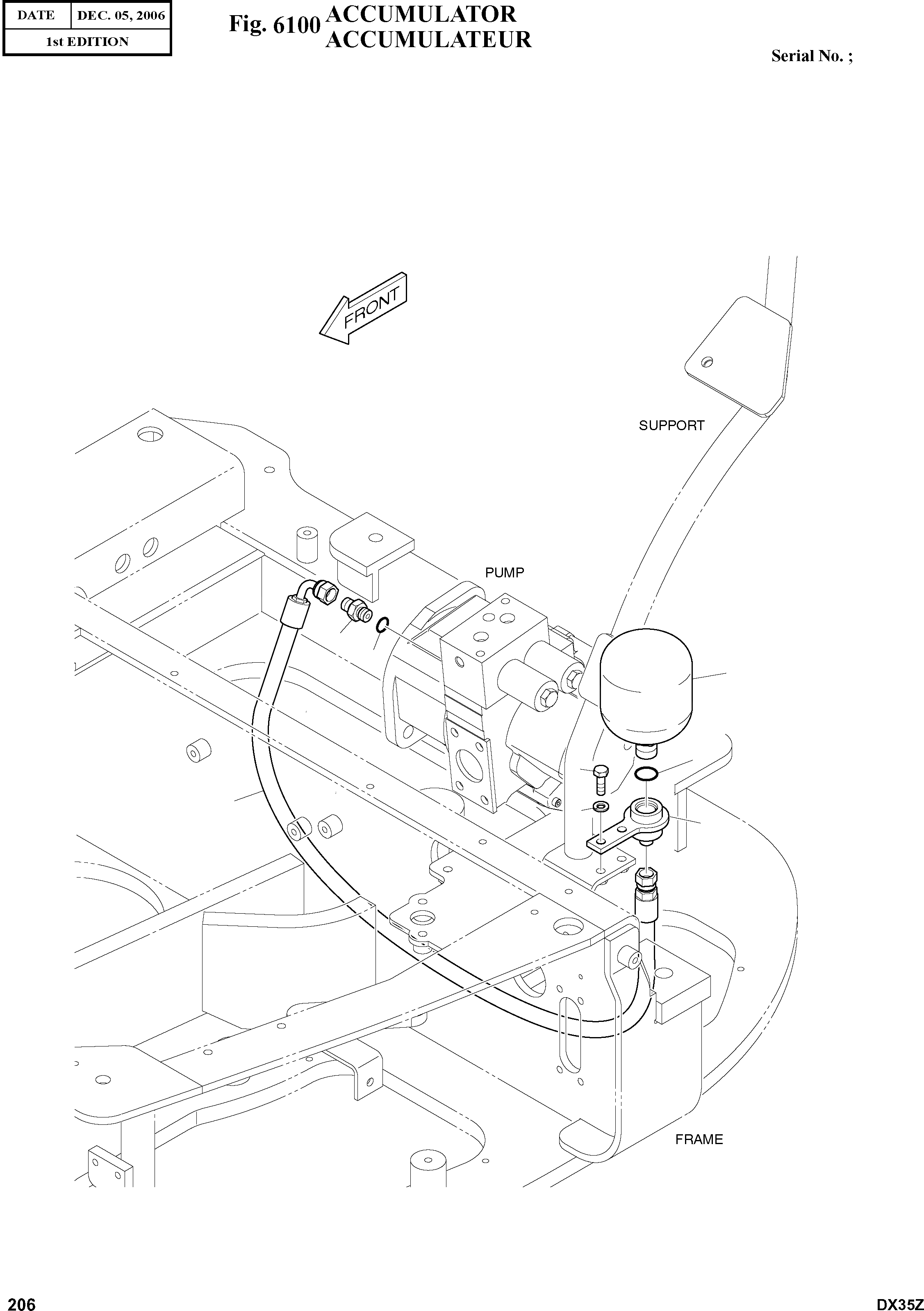 | DATE | DEC. 05, 2006 |
|---|---|
| 1st EDITION | |

Fig. 6100 ACCUMULATOR
ACCUMULATEUR

Serial No. ;

FRONT

SUPPORT

PUMP

FRAME

206

DX35Z