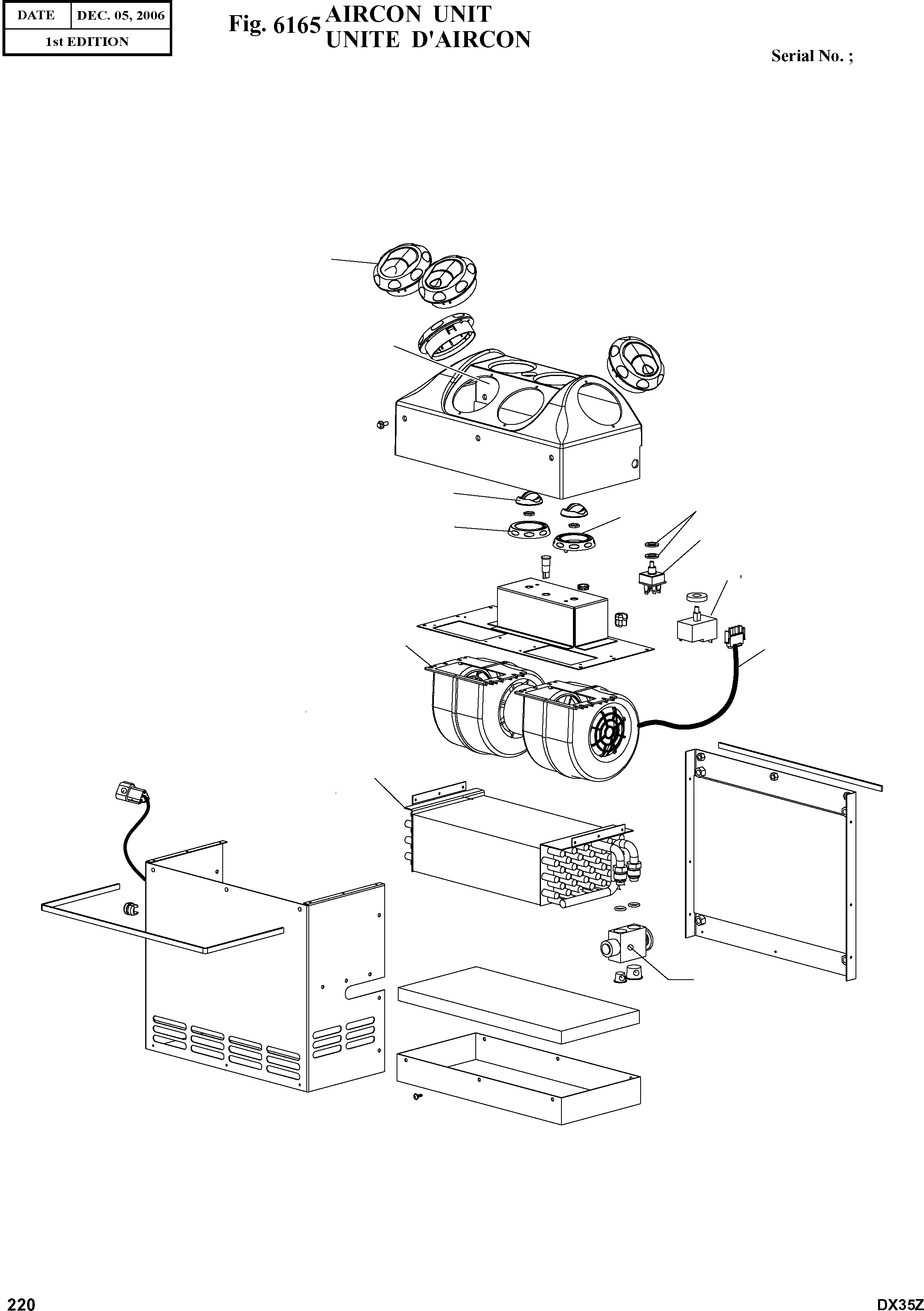 | DATE | DEC. 05, 2006 |
|---|---|
| 1st EDITION | |

Fig. 6165 AIRCON UNIT
UNITE D'AIRCON

Serial No. ;

220

DX35Z