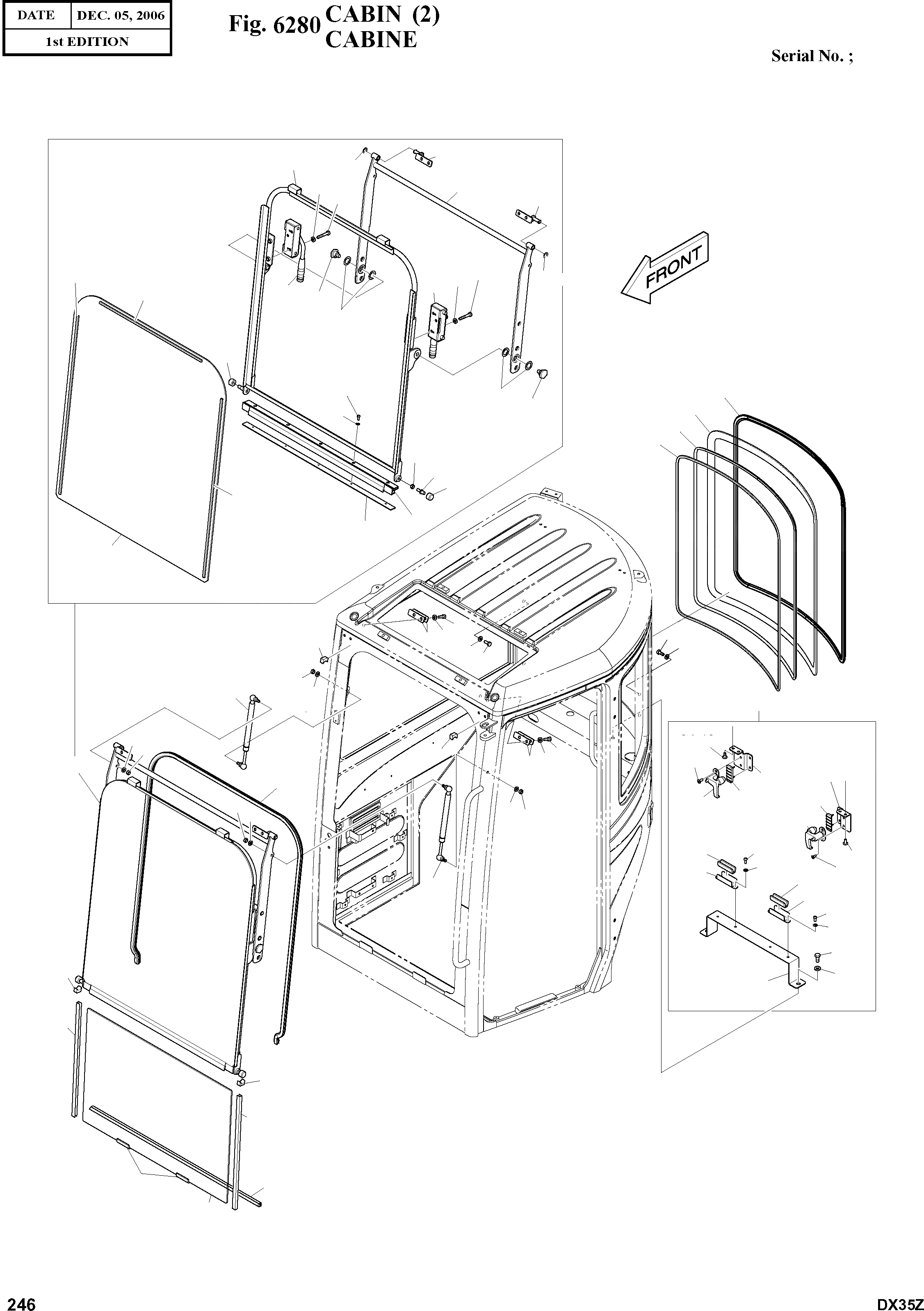 | DATE | DEC. 05, 2006 |
|---|---|
| 1st EDITION | |

Fig. 6280 CABIN (2)
CABINE

Serial No. ;

FRONT

246

DX35Z