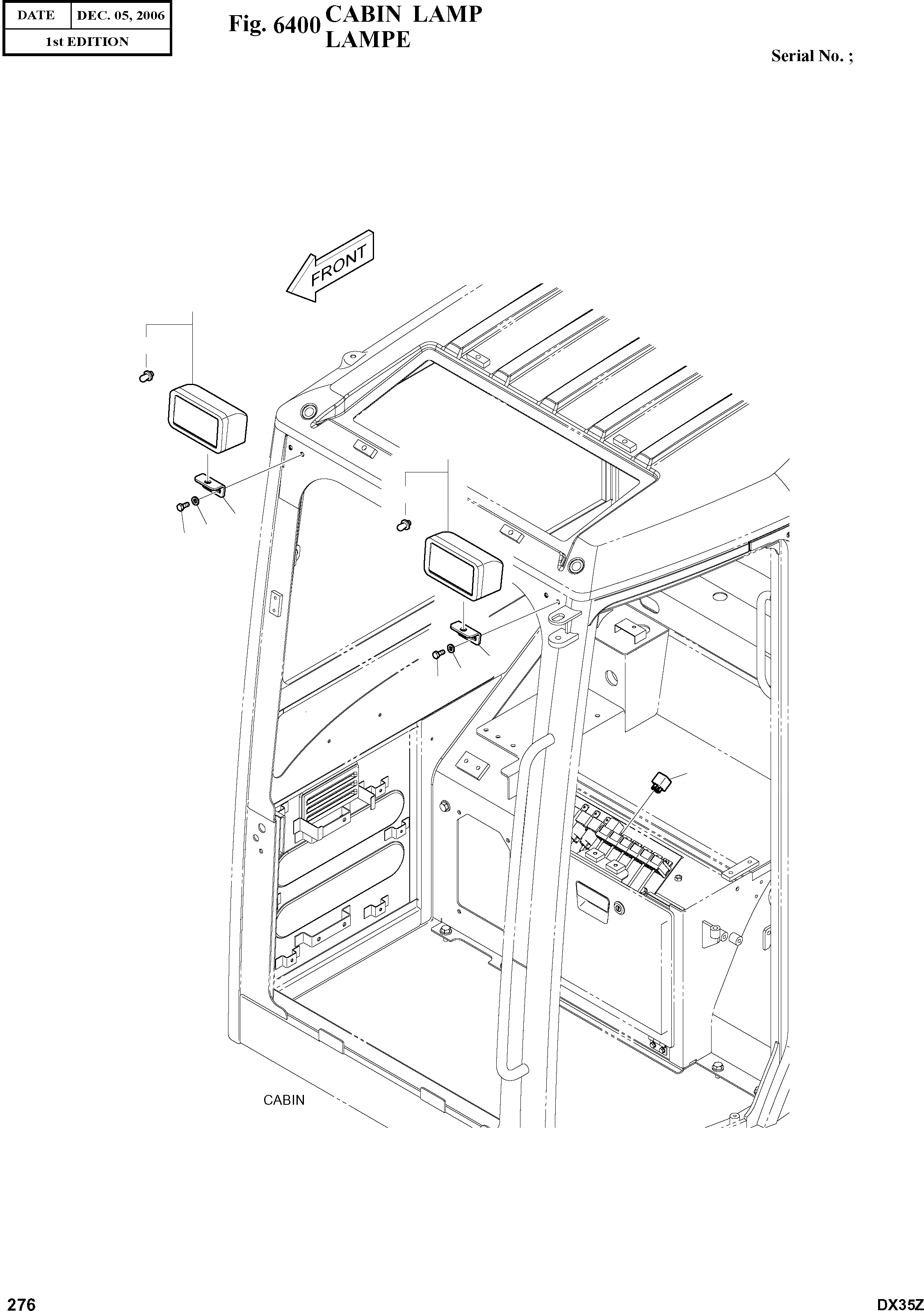 | DATE | DEC. 05, 2006 |
|---|---|
| 1st EDITION | |

Fig. 6400 CABIN LAMP
LAMPE

Serial No. ;

FRONT

CABIN

276

DX35Z