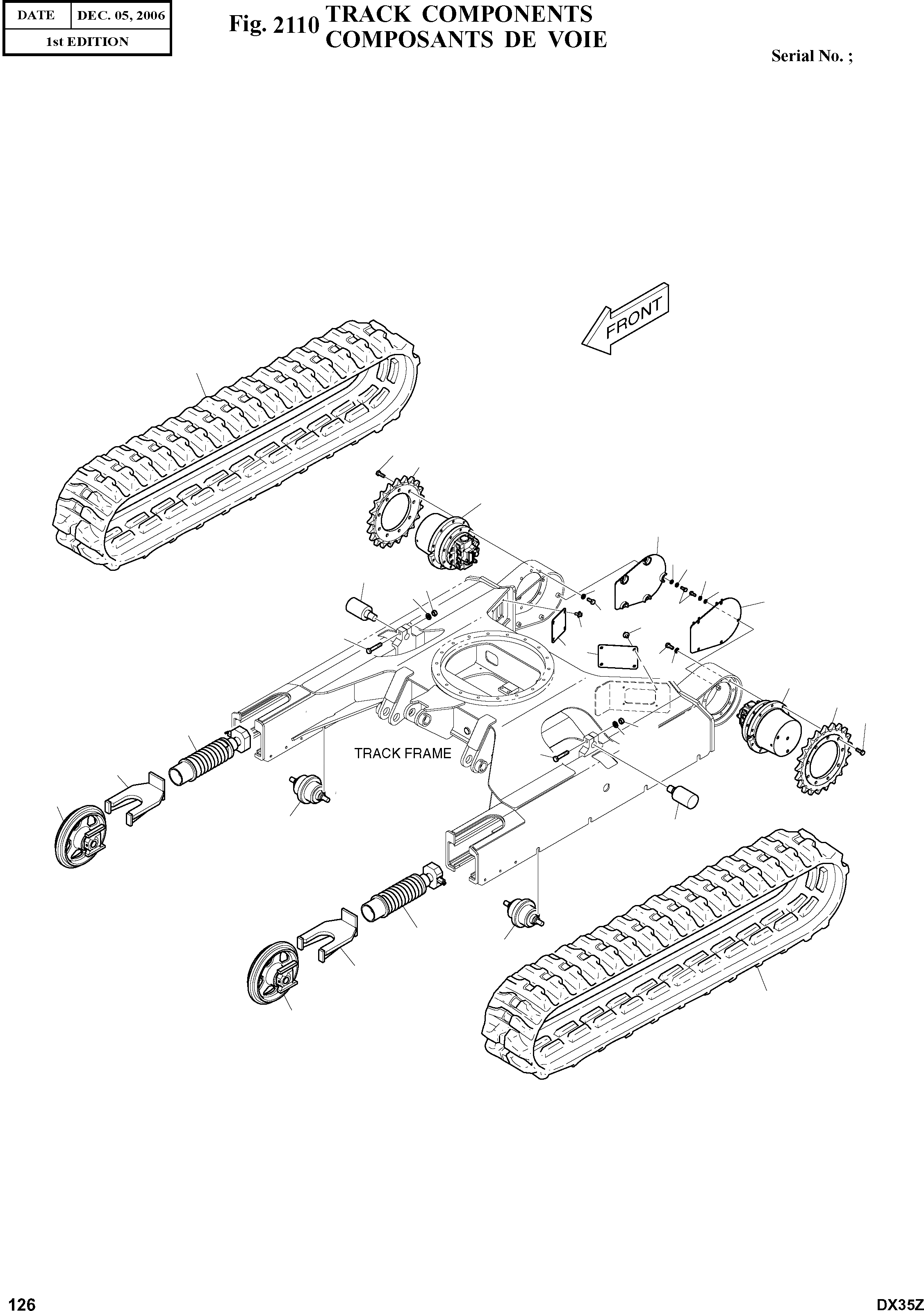 | DATE | DEC. 05, 2006 |
|---|---|
| 1st EDITION | |

Fig. 2110 TRACK COMPONENTS
COMPOSANTS DE VOIE

Serial No. ;

FRONT

TRACK FRAME

126

DX35Z