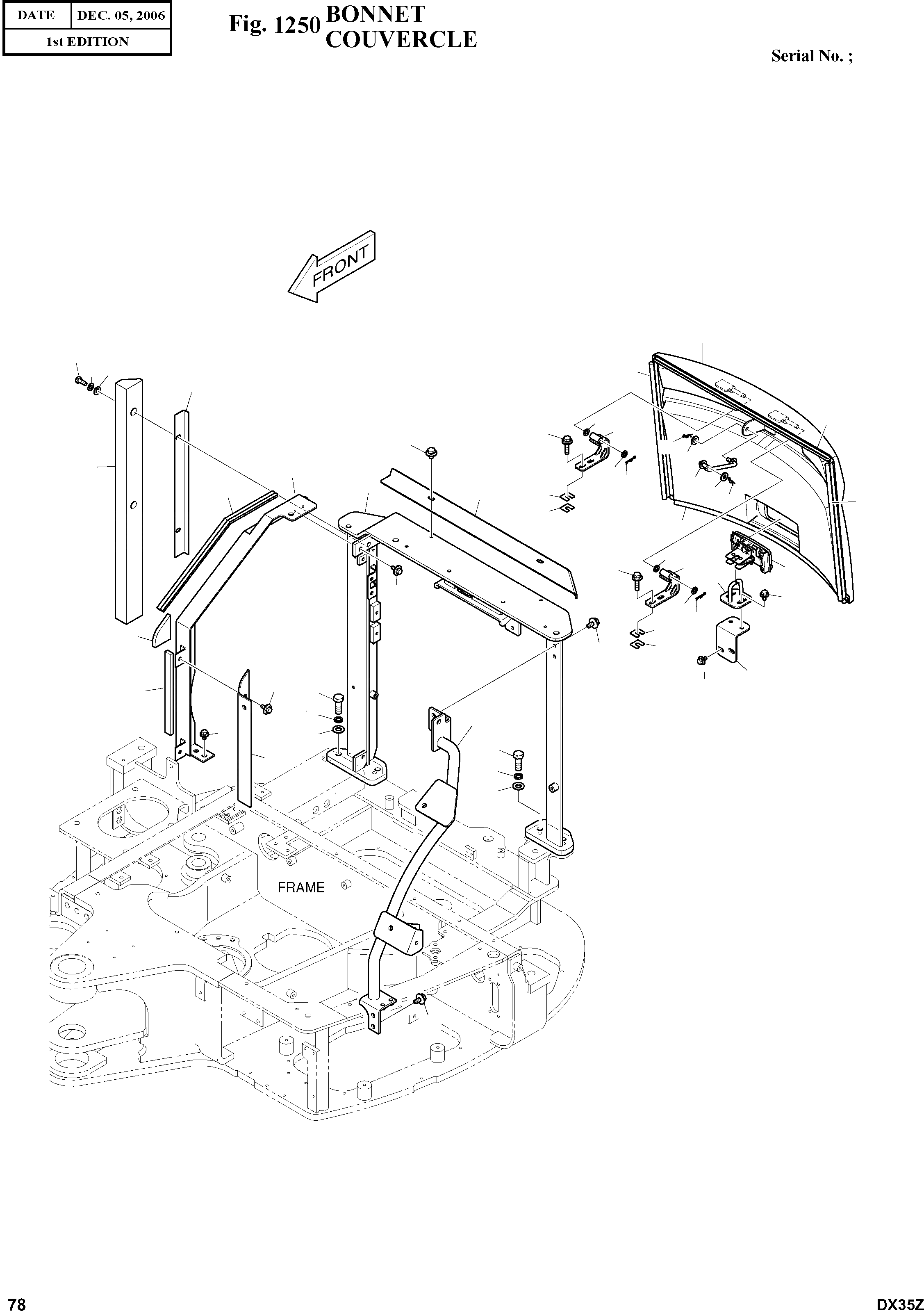 | DATE | DEC. 05, 2006 |
|---|---|
| 1st EDITION | |

Fig. 1250 BONNET COUVERCLE

Serial No. ;

FRONT

FRAME

78

DX35Z