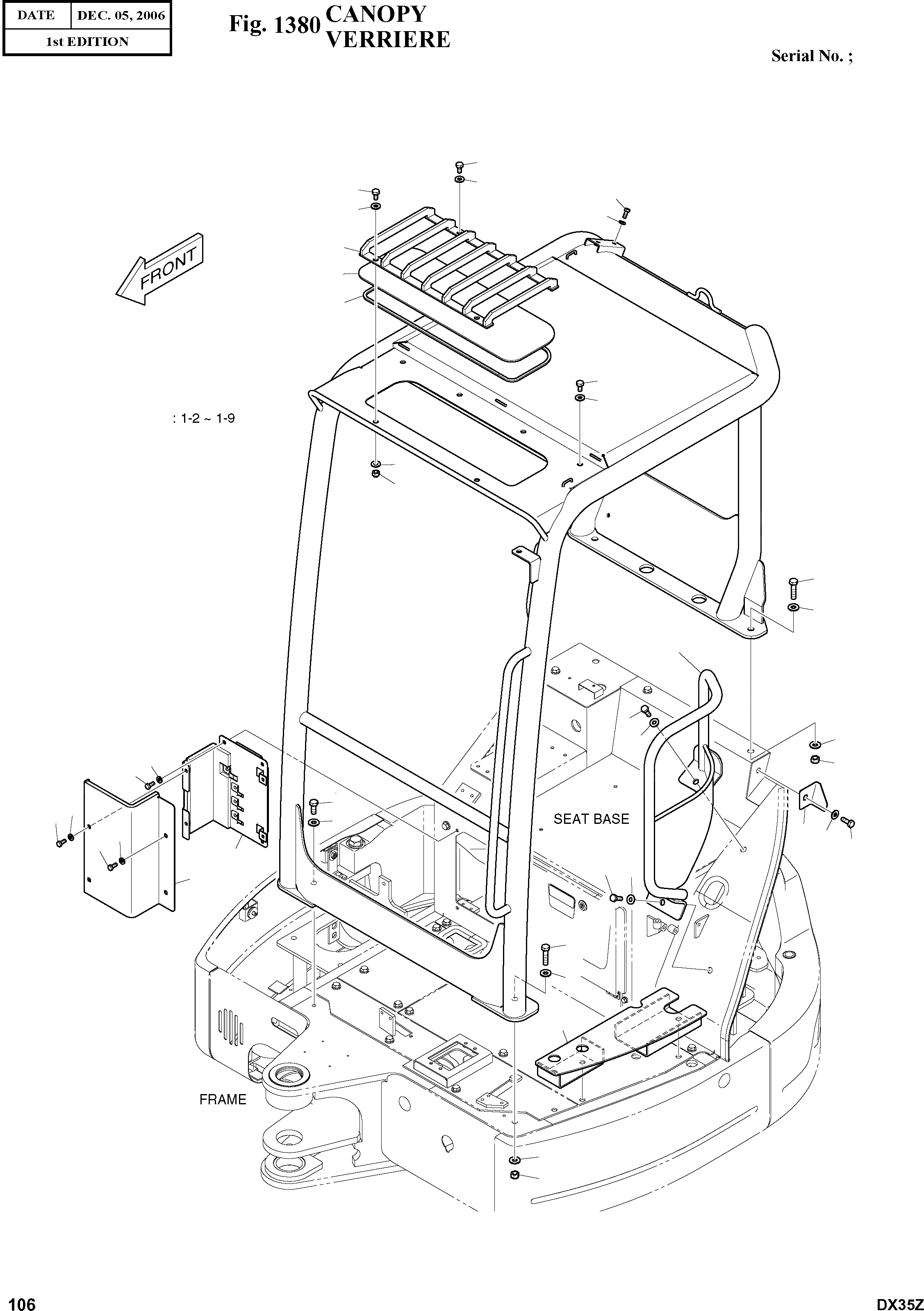 | DATE | DEC. 05, 2006 |
|---|---|
| 1st EDITION | |

Fig. 1380 CANOPY
VERRIERE

Serial No. ;

FRONT

: 1-2 ~ 1-9

SEAT BASE

FRAME

106

DX35Z