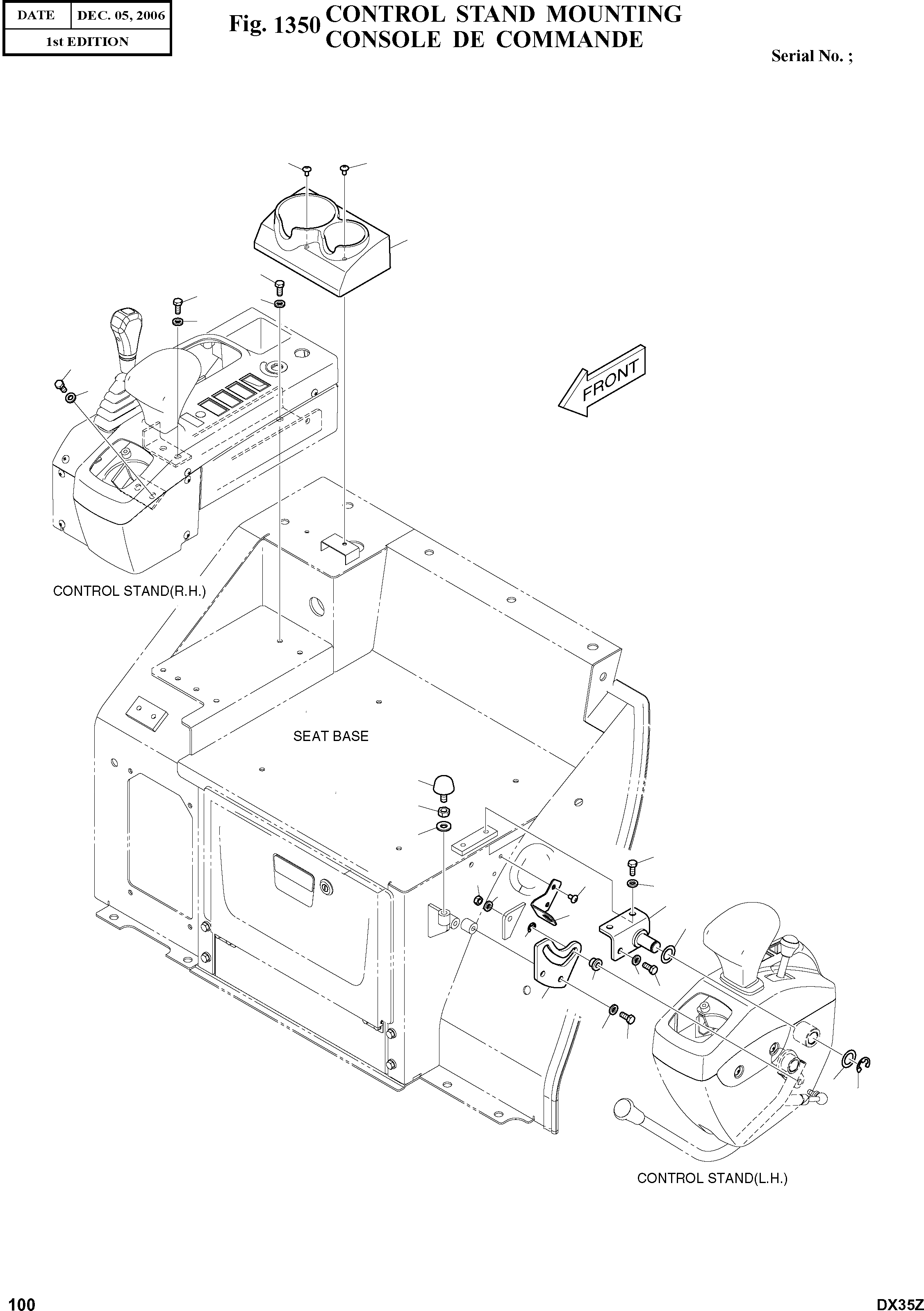 | DATE | DEC. 05, 2006 |
|---|---|
| 1st EDITION | |

Fig. 1350 CONTROL STAND MOUNTING
CONSOLE DE COMMANDE

Serial No. ;

FRONT

CONTROL STAND(R.H.)

SEAT BASE

CONTROL STAND(L.H.)

100

DX35Z