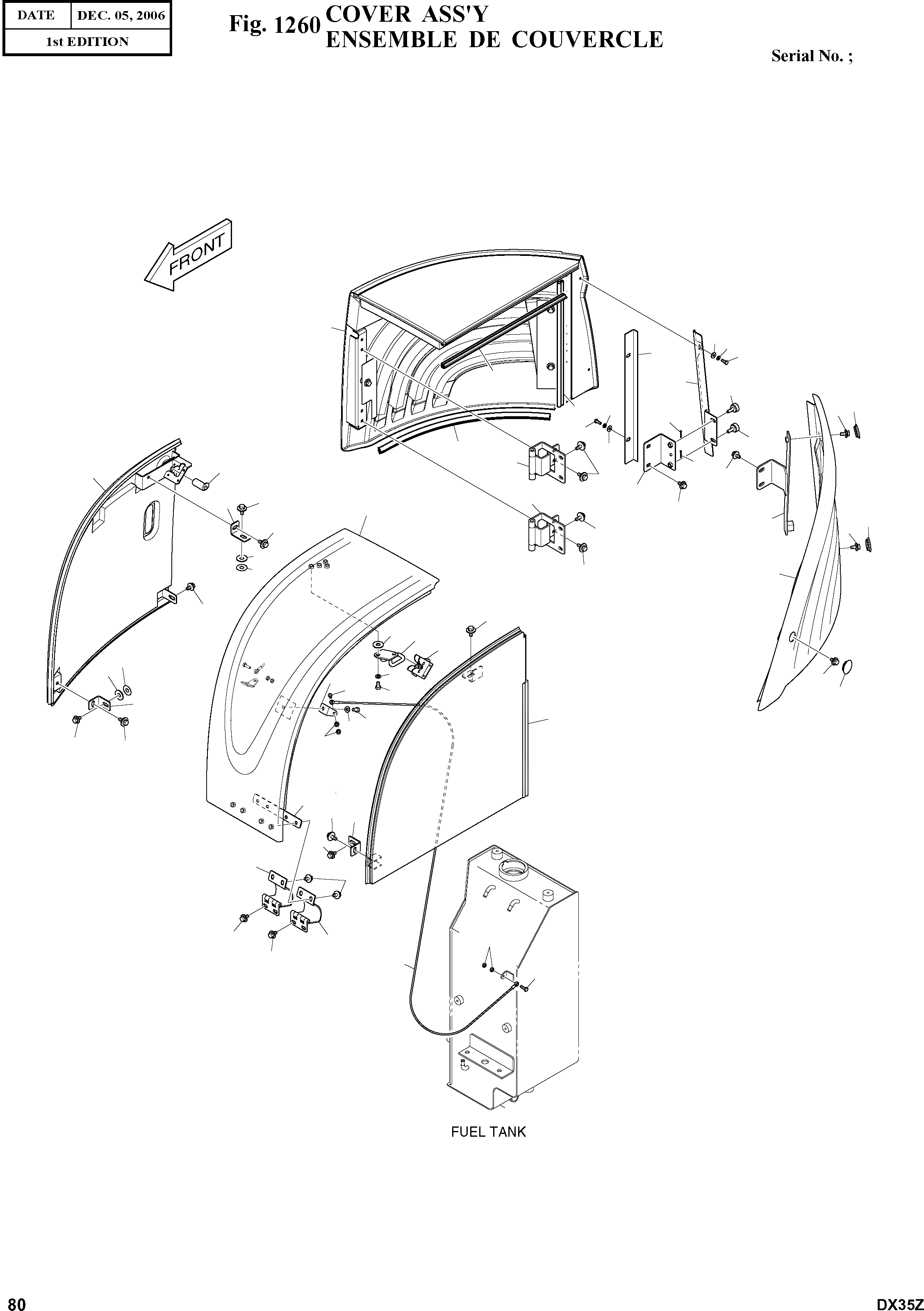 | DATE | DEC. 05, 2006 |
|---|---|
| 1st EDITION | |

Fig. 1260 COVER ASS'Y
ENSEMBLE DE COUVERCLE

Serial No. ;

FRONT

FUEL TANK

80

DX35Z