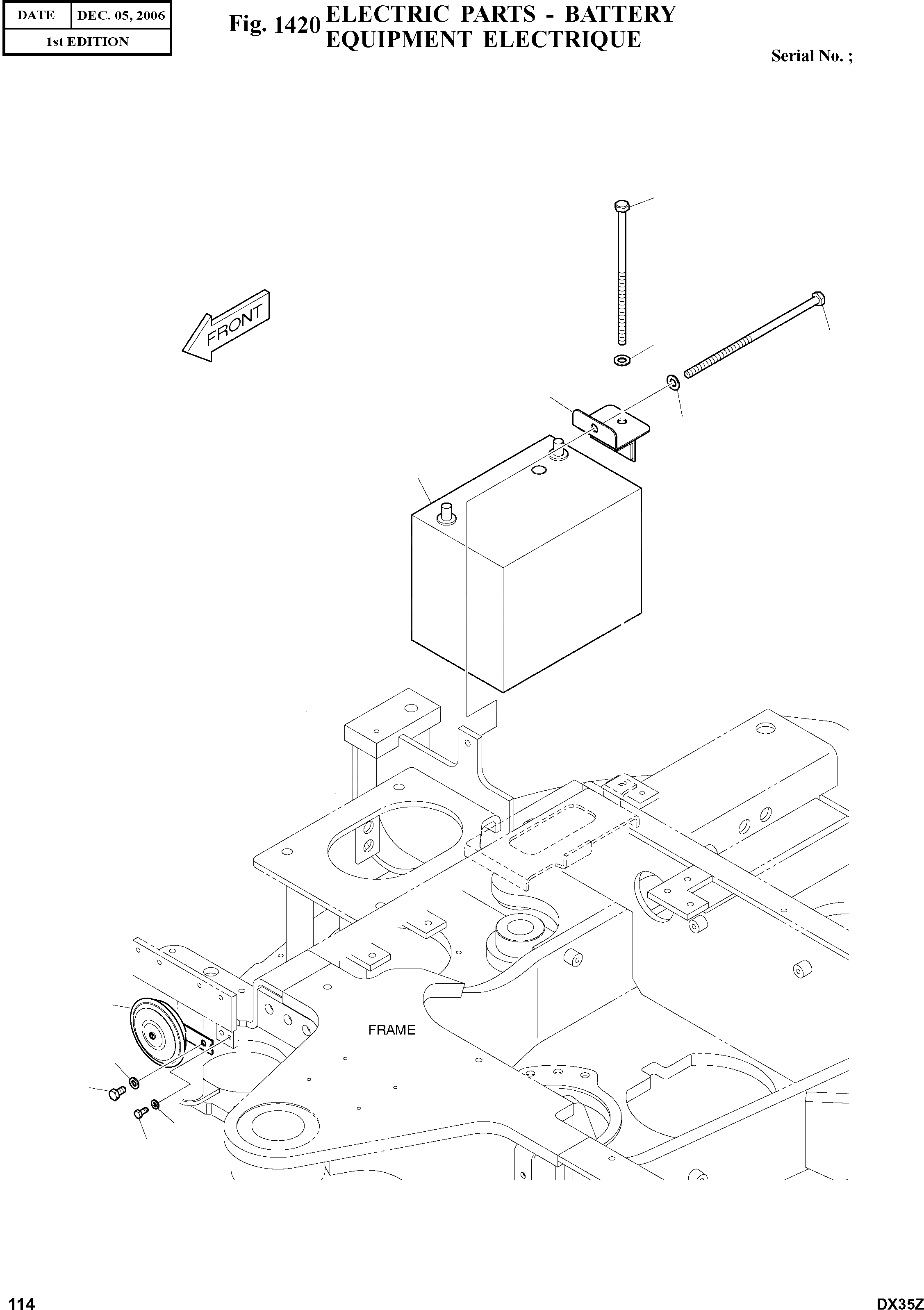 | DATE | DEC. 05, 2006 |
|---|---|
| 1st EDITION | |

Fig. 1420 ELECTRIC PARTS - BATTERY
EQUIPMENT ELECTRIQUE

Serial No. ;

FRONT

FRAME

114

DX35Z