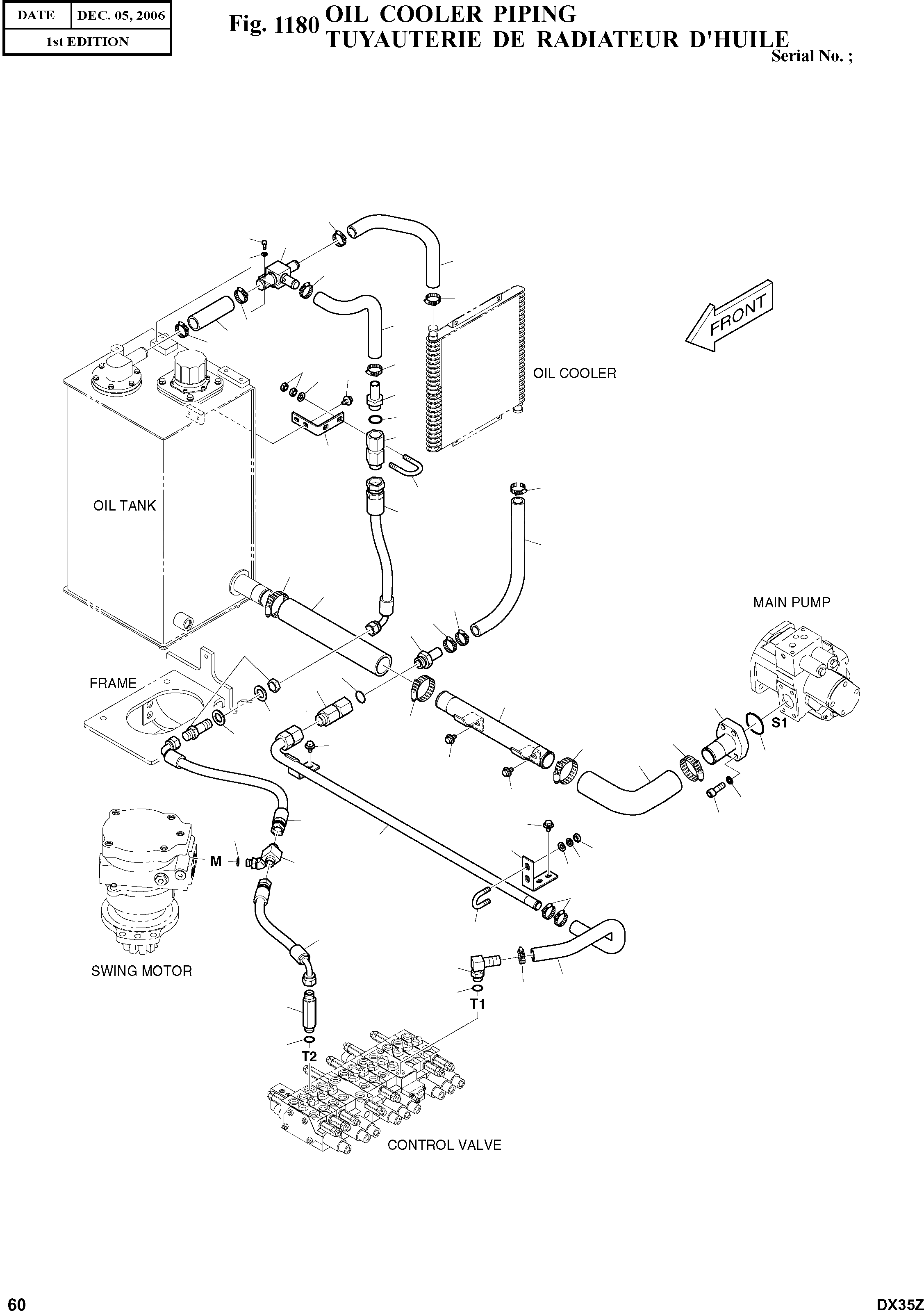 | DATE | DEC. 05, 2006 |
|---|---|
| 1st EDITION | |

Fig. 1180 OIL COOLER PIPING
TUYAUTERIE DE RADIATEUR D'HUILE
Serial No. ;

FRONT

OIL COOLER

OIL TANK

MAIN PUMP

FRAME

S1

M

SWING MOTOR

T1

T2

CONTROL VALVE

60

DX35Z