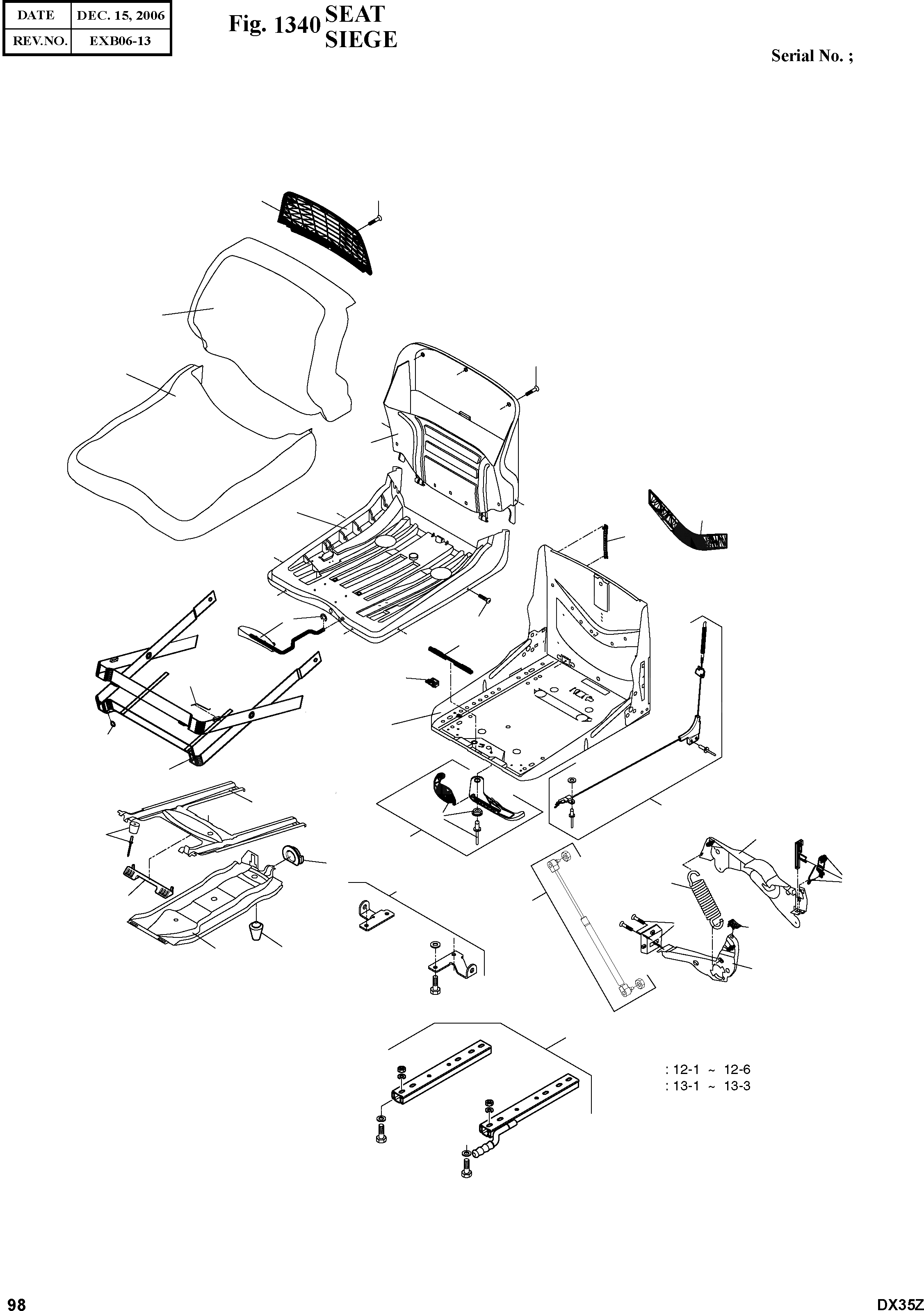 | DATE | DEC. 15, 2006 |
|---|---|
| REV.NO. | EXB06-13 |

Fig. 1340 SEAT SIEGE

Serial No. ;

: 12-1 ~ 12-6
: 13-1 ~ 13-3

98

DX35Z