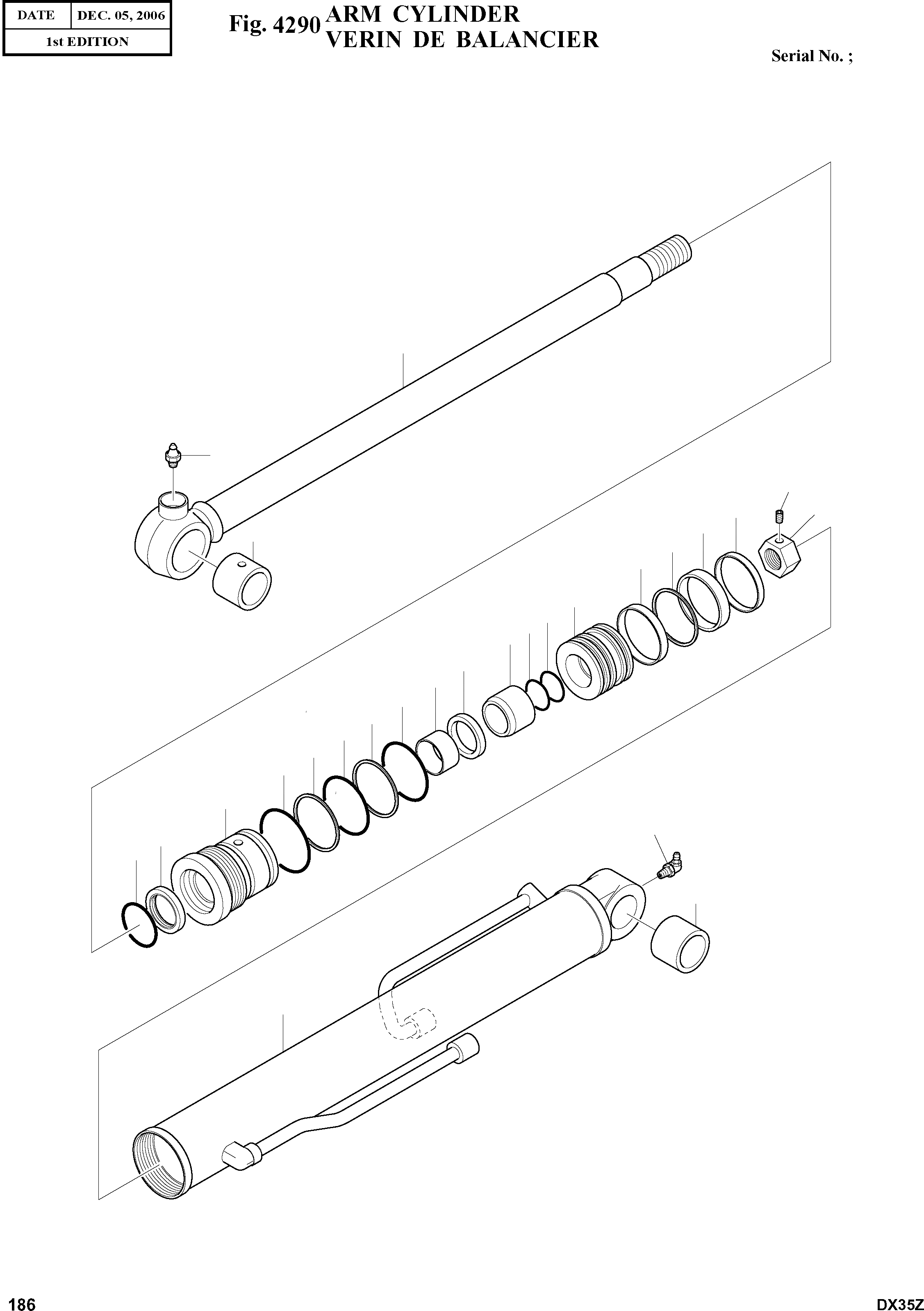 | DATE | DEC. 05, 2006 |
|---|---|
| 1st EDITION | |

Fig. 4290 ARM CYLINDER
VERIN DE BALANCIER

Serial No. ;

186

DX35Z