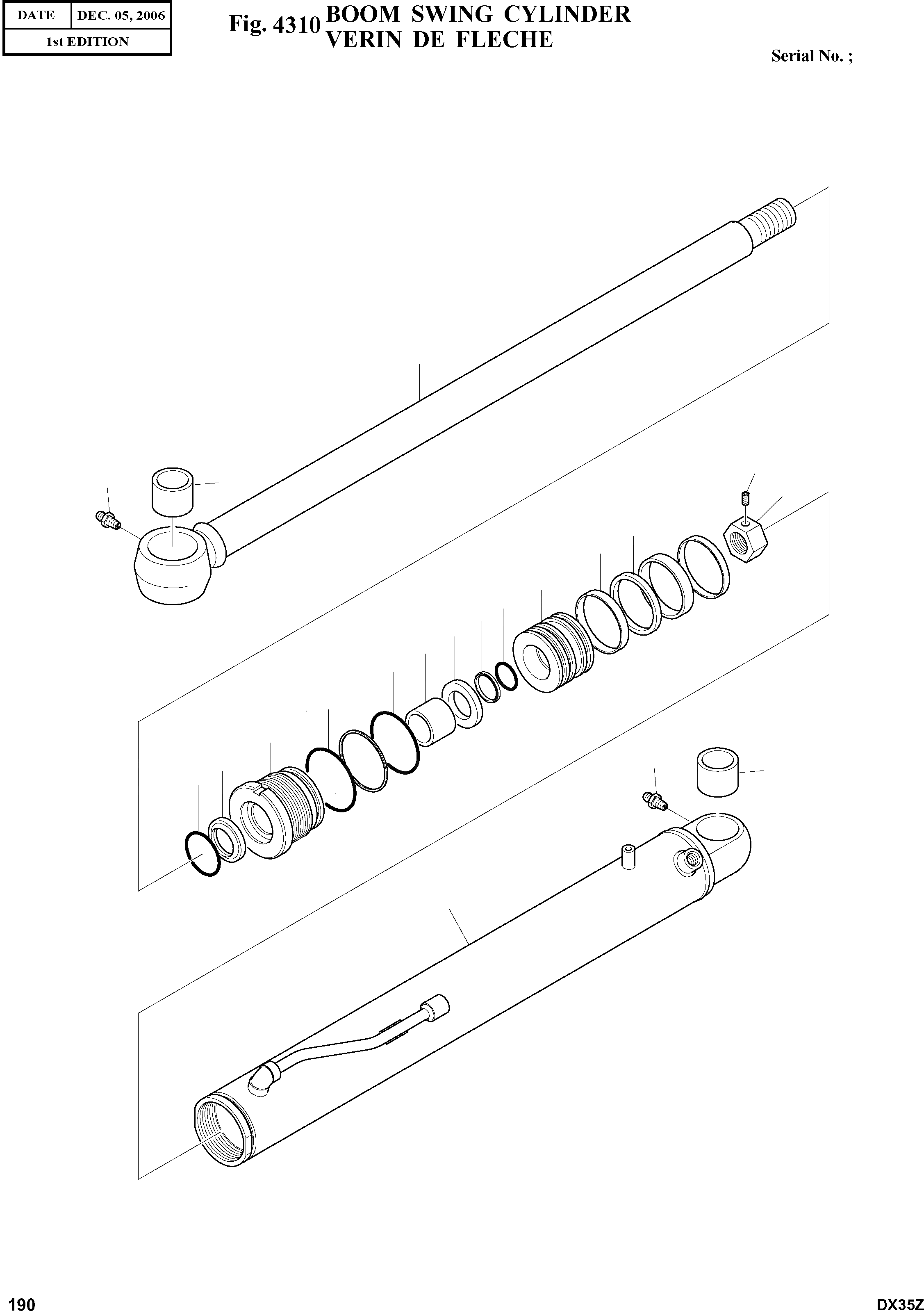 | DATE | DEC. 05, 2006 |
|---|---|
| 1st EDITION | |

Fig. 4310 BOOM SWING CYLINDER
VERIN DE FLECHE

Serial No. ;

190

DX35Z