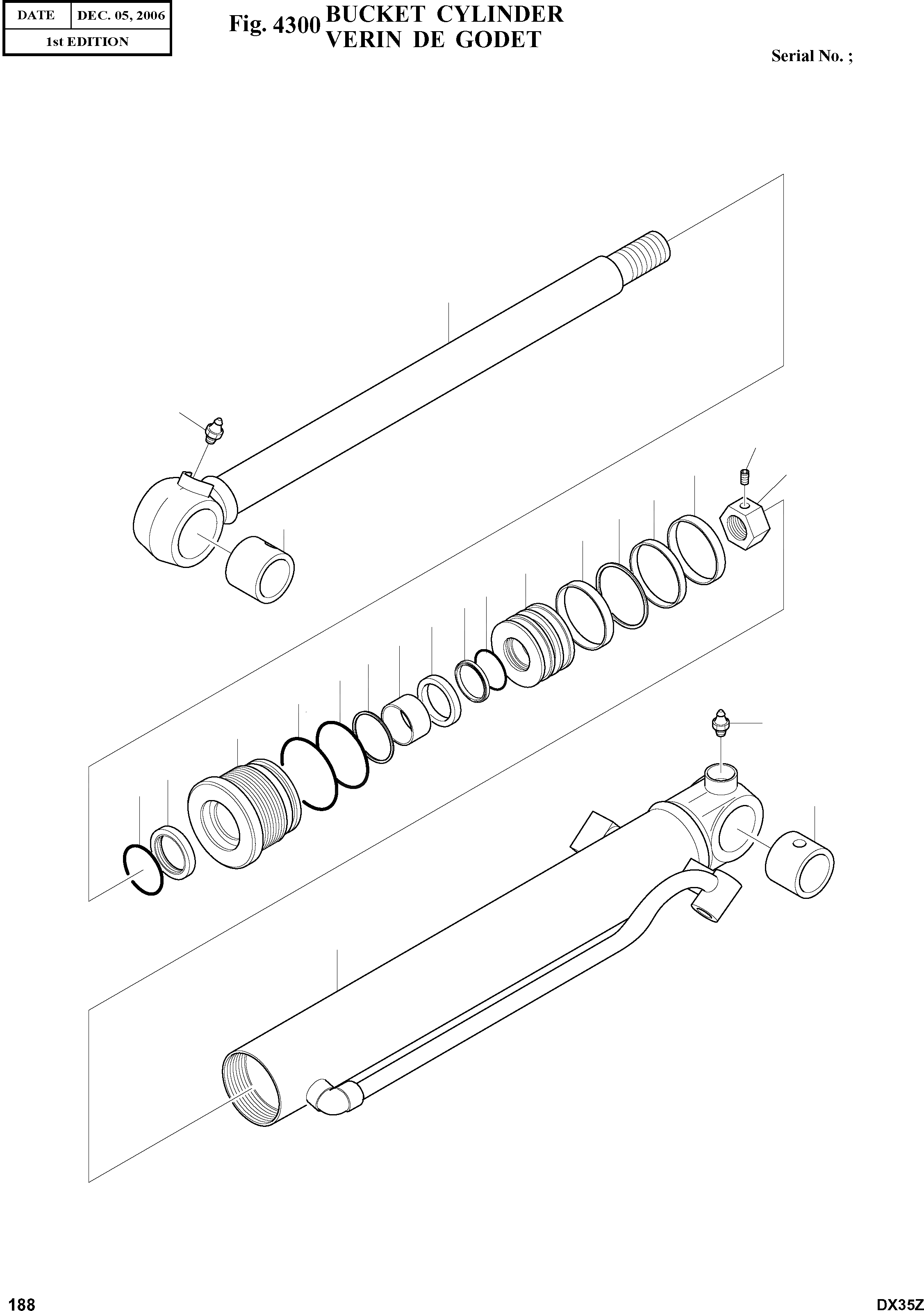 | DATE | DEC. 05, 2006 |
|---|---|
| 1st EDITION | |

Fig. 4300 BUCKET CYLINDER
VERIN DE GODET

Serial No. ;

188

DX35Z