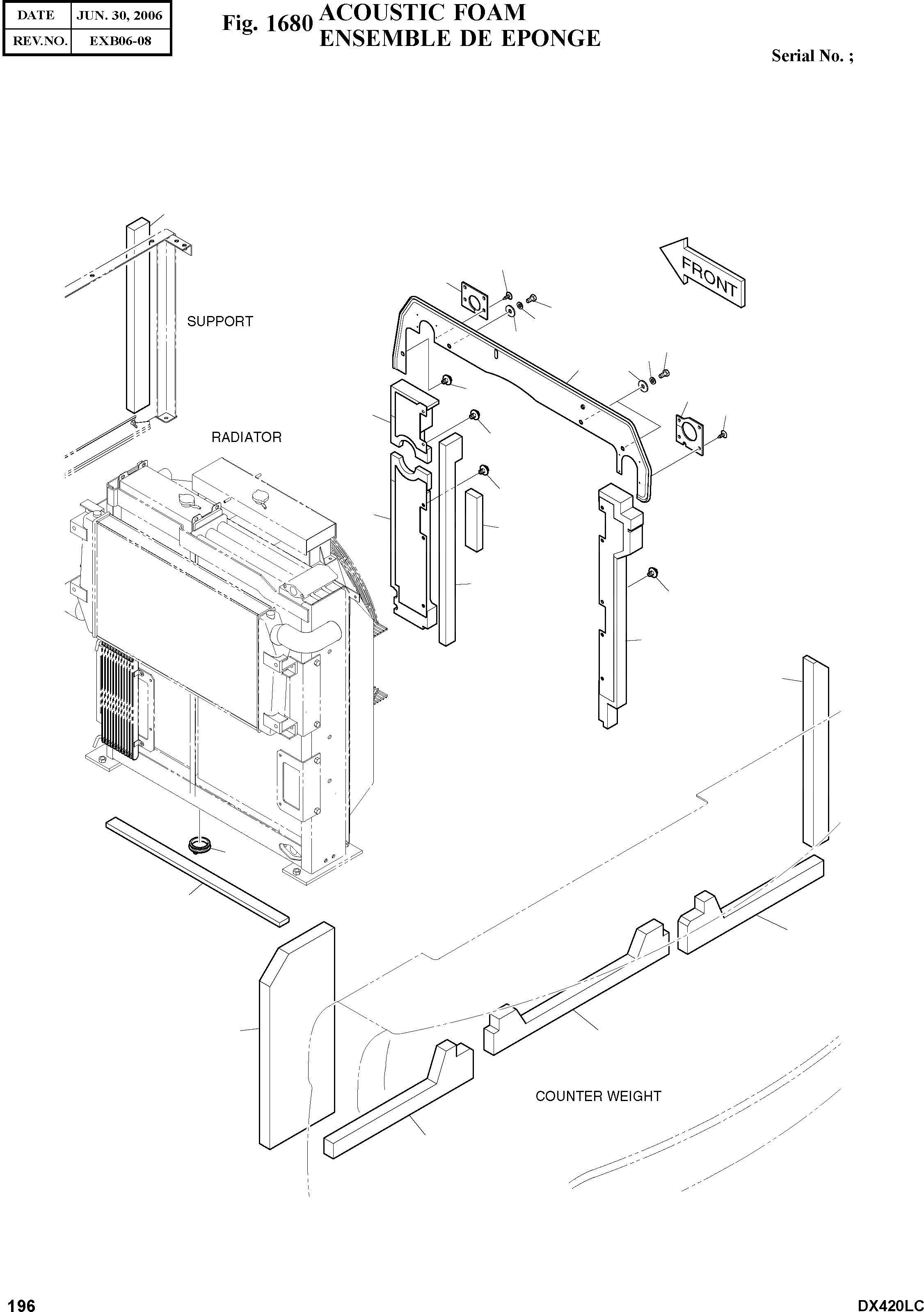 | DATE | JUN. 30, 2006 |
|---|---|
| REV.NO. | EXB06-08 |

Fig. 1680 ACOUSTIC FOAM
ENSEMBLE DE EPONGE

Serial No. ;

FRONT

SUPPORT

RADIATOR

COUNTER WEIGHT

196

DX420LC