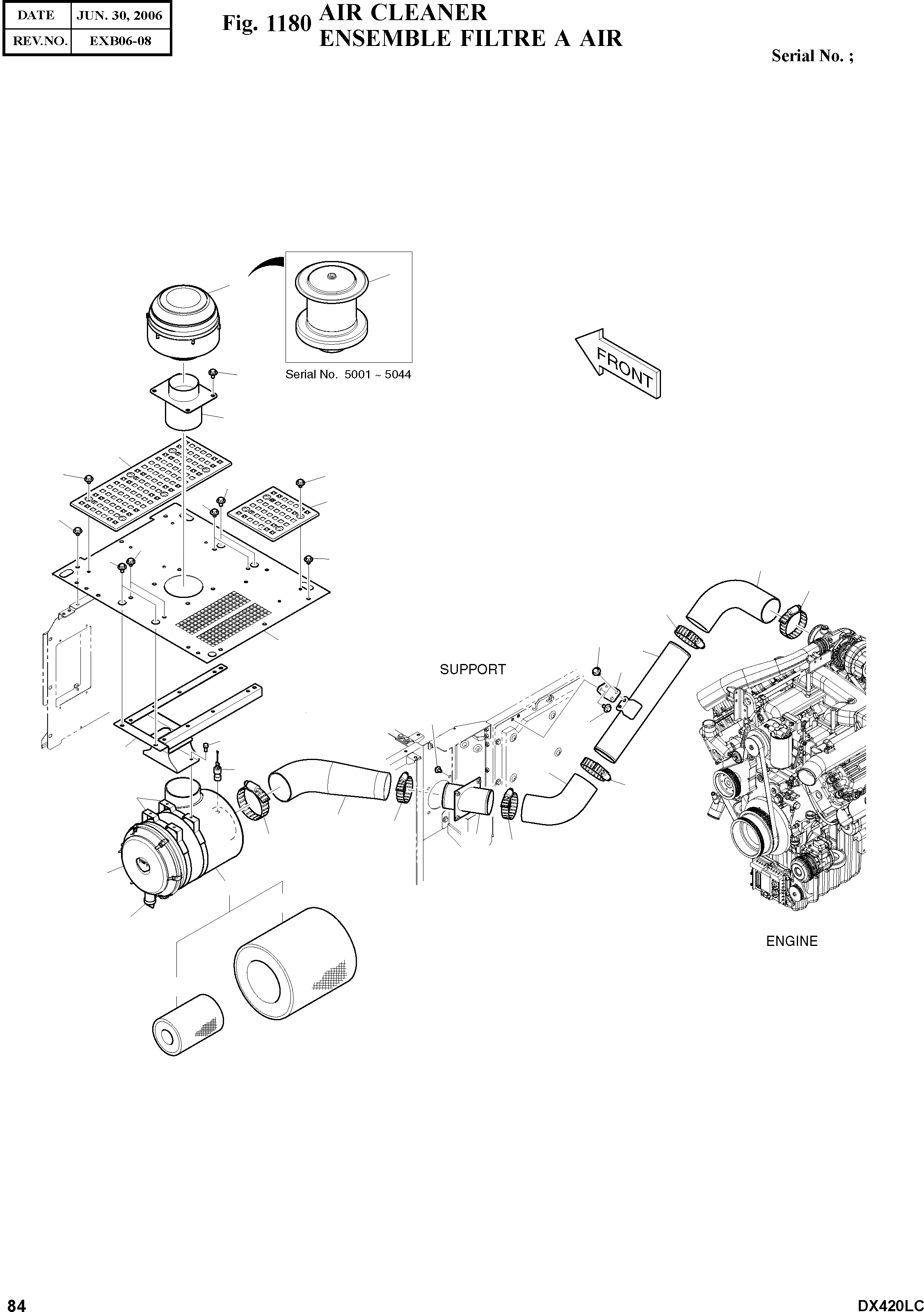 | DATE | JUN. 30, 2006 |
|---|---|
| REV.NO. | EXB06-08 |

Fig. 1180 AIR CLEANER
ENSEMBLE FILTRE A AIR

Serial No. ;

Serial No. 5001 ~ 5044

FRONT

SUPPORT

ENGINE

84

DX420LC