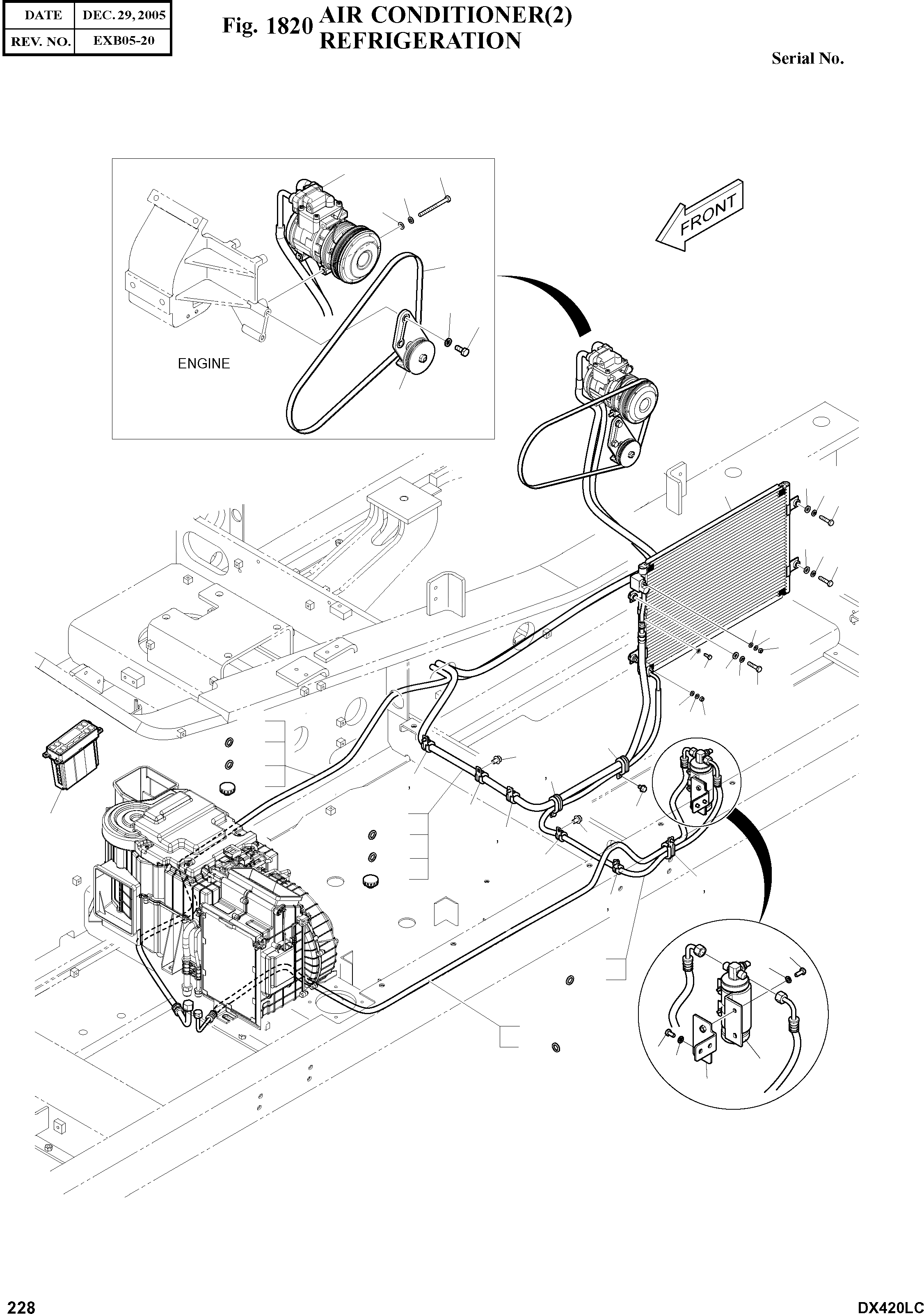 | DATE | DEC. 29, 2005 |
|---|---|
| REV. NO. | EXB05-20 |

Fig. 1820 AIR CONDITIONER(2) REFRIGERATION

Serial No.

FRONT

ENGINE

228

DX420LC