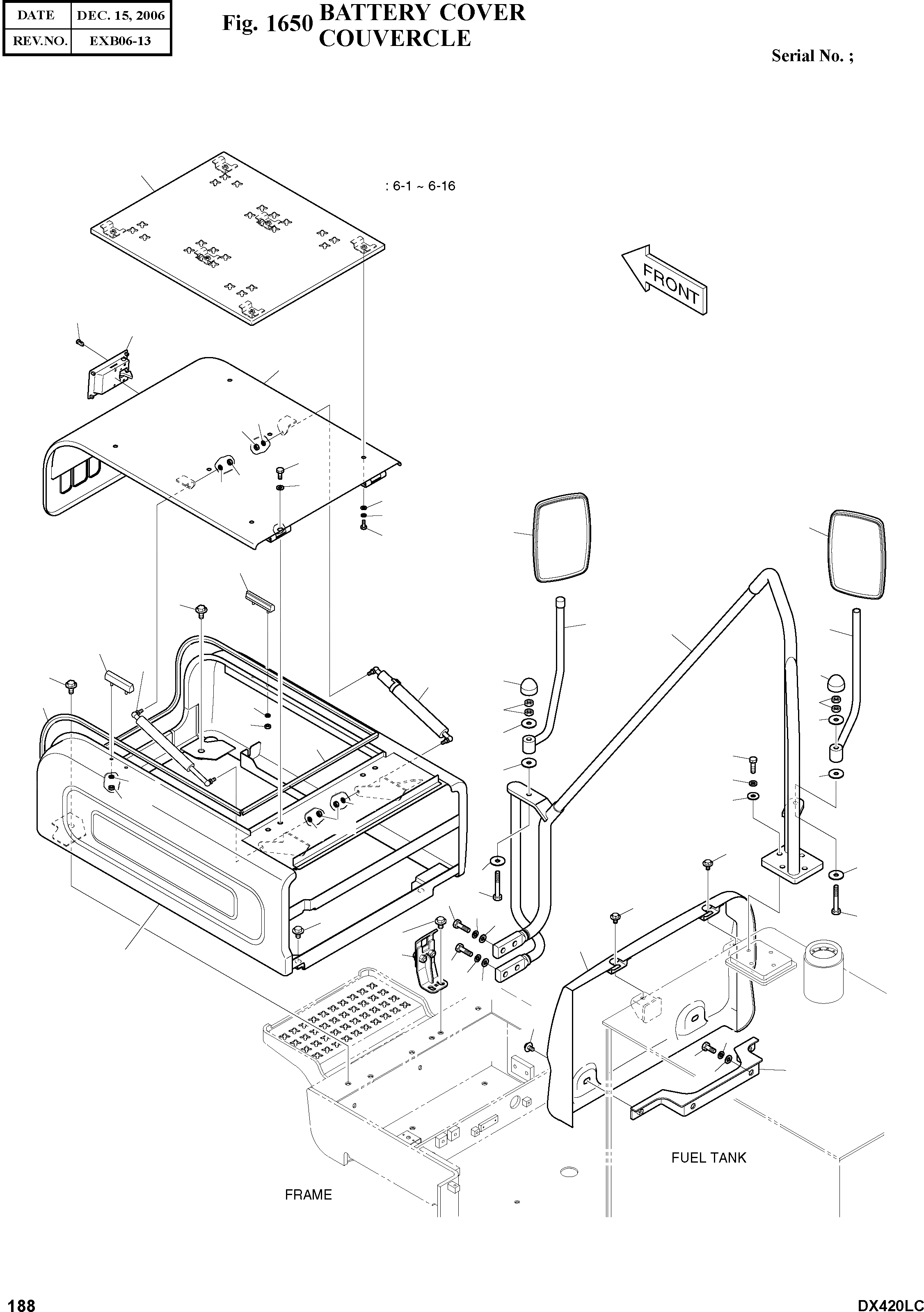 | DATE | DEC. 15, 2006 |
|---|---|
| REV.NO. | EXB06-13 |

Fig. 1650 BATTERY COVER
COUVERCLE

Serial No. ;

: 6-1 ~ 6-16

FRONT

FUEL TANK

FRAME

188

DX420LC