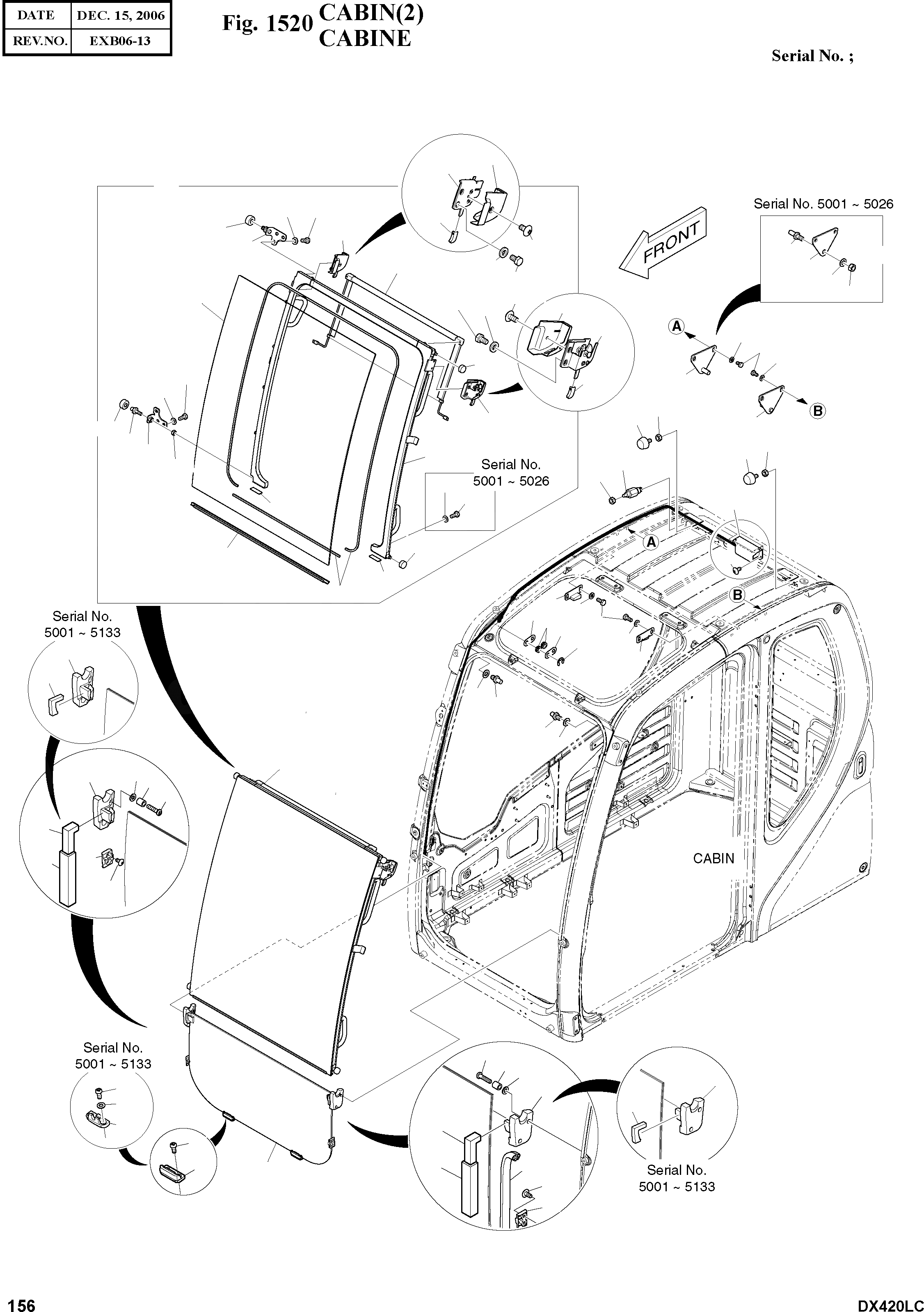 | DATE | DEC. 15, 2006 |
|---|---|
| REV.NO. | EXB06-13 |

Fig. 1520 CABIN(2)
CABINE

Serial No. ;

Serial No. 5001 ~ 5026

FRONT

A

B

Serial No.
5001 ~ 5026

A

B

Serial No.
5001 ~ 5133

CABIN

Serial No.
5001 ~ 5133

Serial No.
5001 ~ 5133

156

DX420LC