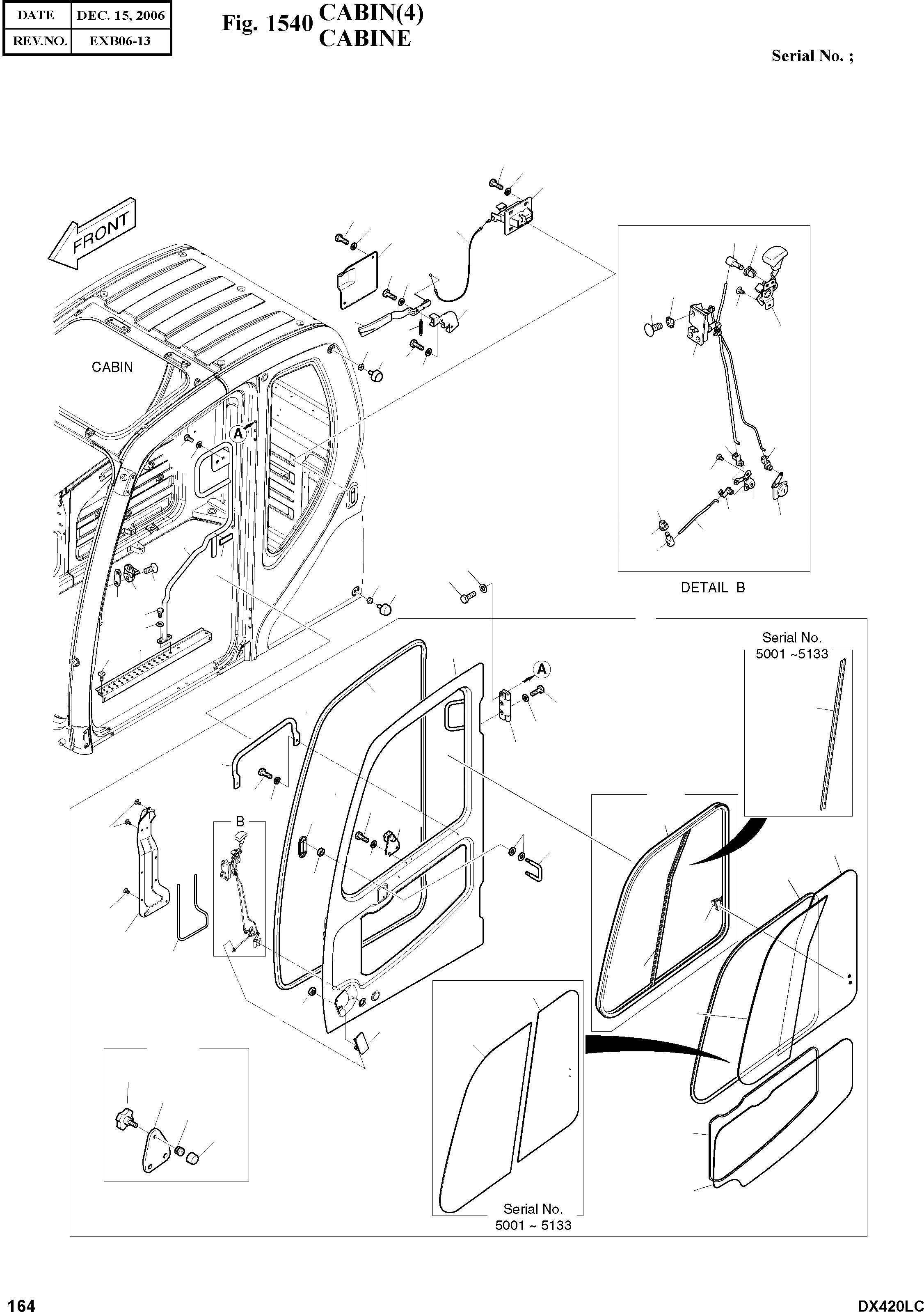 | DATE | DEC. 15, 2006 |
|---|---|
| REV.NO. | EXB06-13 |

Fig. 1540 CABIN(4)
CABINE

Serial No. ;

FRONT

CABIN

A

DETAIL B

Serial No.
5001 ~5133

A

B

Serial No.
5001 ~ 5133

164

DX420LC