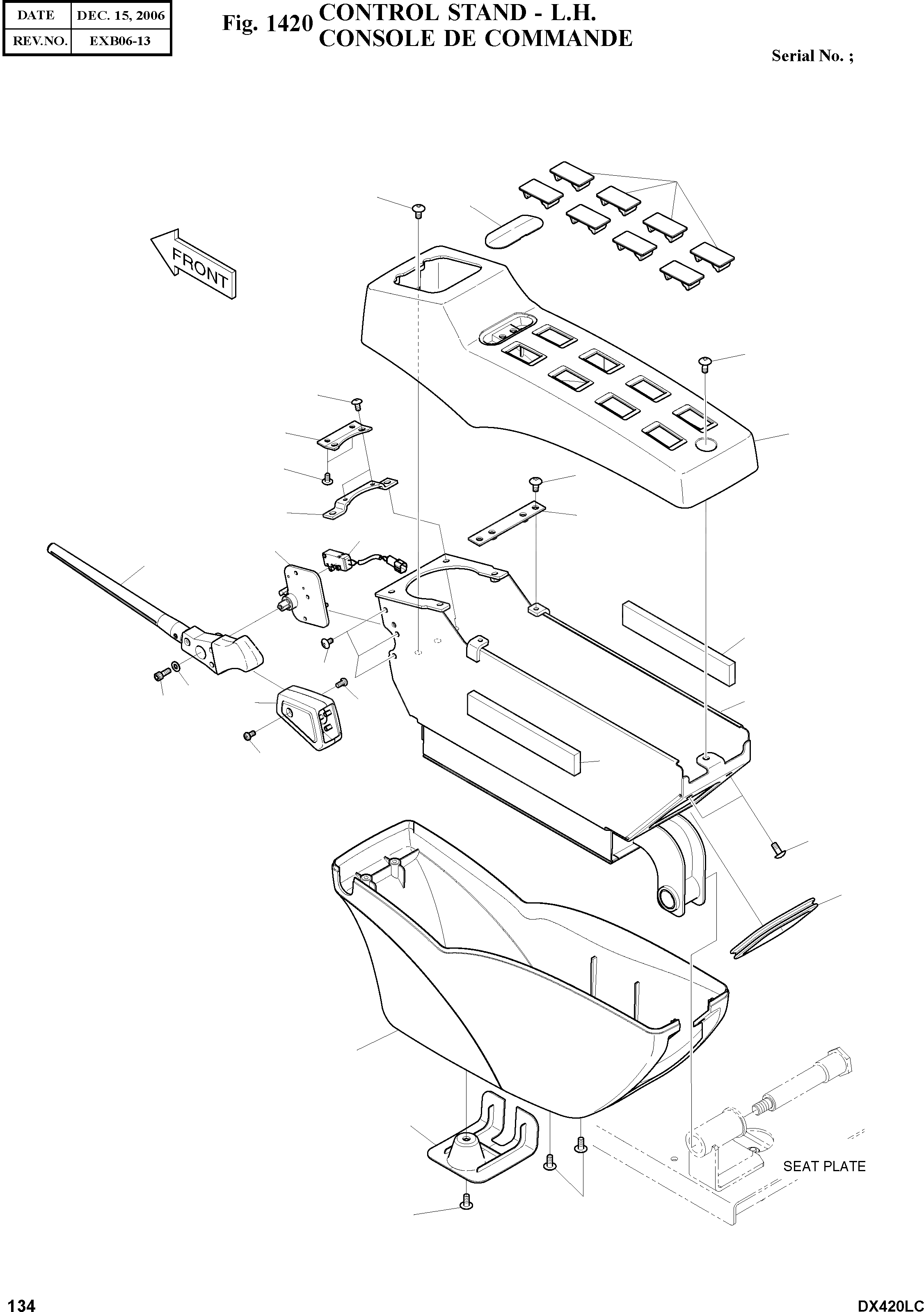 | DATE | DEC. 15, 2006 |
|---|---|
| REV.NO. | EXB06-13 |

Fig. 1420 CONTROL STAND - L.H.
CONSOLE DE COMMANDE

Serial No. ;

FRONT

SEAT PLATE

134

DX420LC