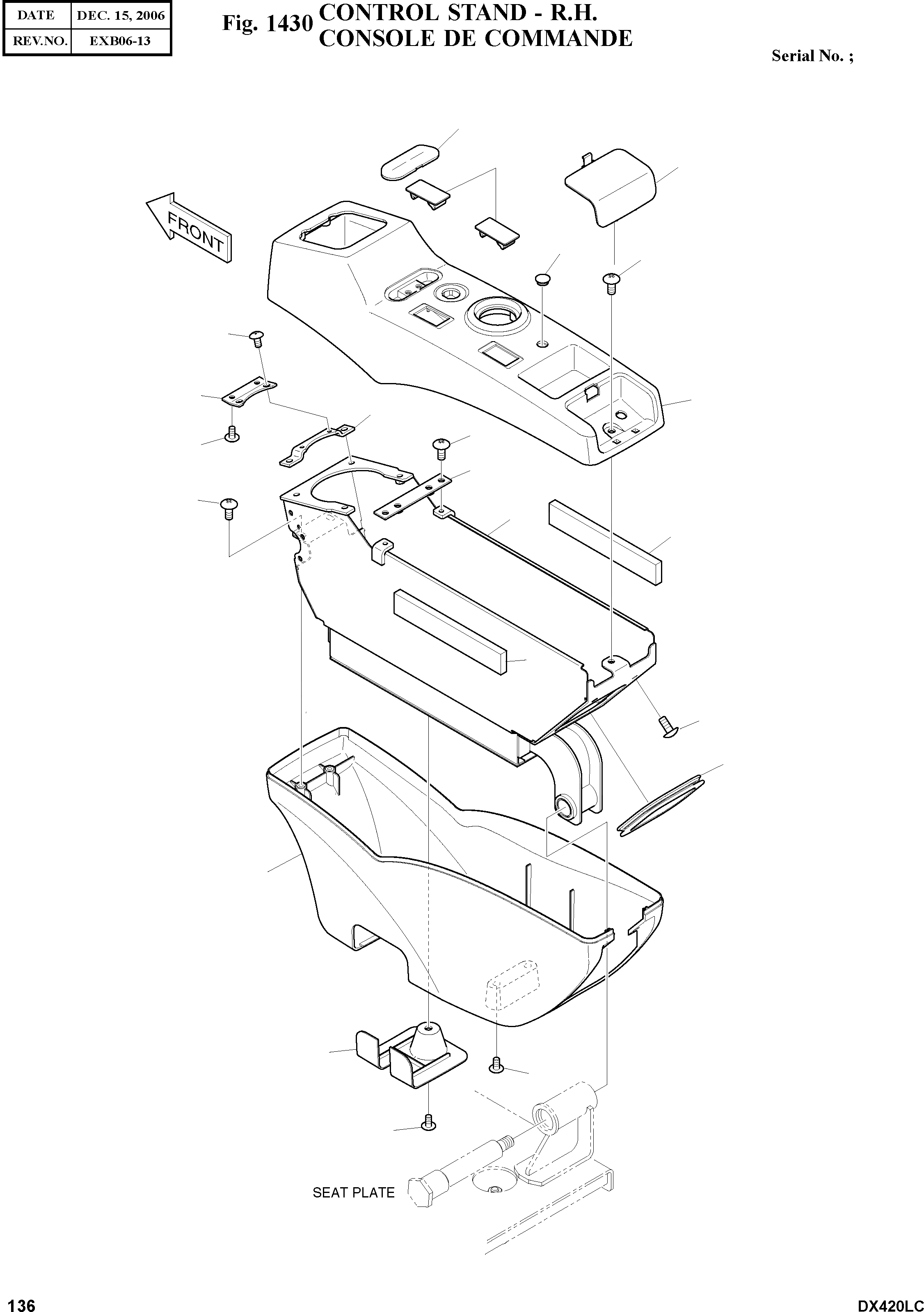 | DATE | DEC. 15, 2006 |
|---|---|
| REV.NO. | EXB06-13 |

Fig. 1430 CONTROL STAND - R.H.
CONSOLE DE COMMANDE

Serial No. ;

FRONT

SEAT PLATE

136

DX420LC